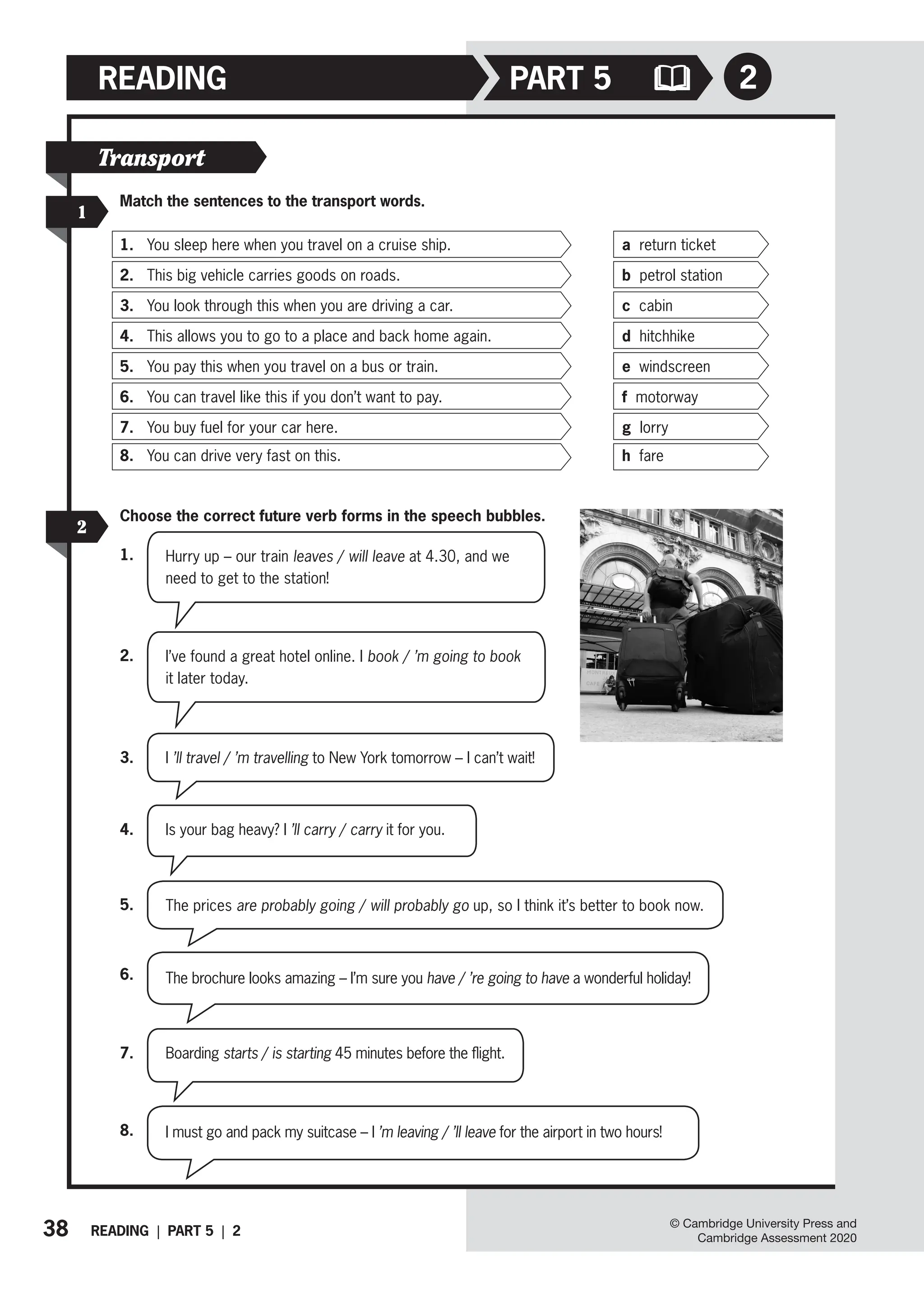 READING PART 5 2

Transport

1 Match the sentences to the transport words.

1. You sleep here when you travel on a cruise ship.
2. This big vehicle carries goods on roads.
3. You look through this when you are driving a car.
4. This allows you to go to a place and back home again.
5. You pay this when you travel on a bus or train.
6. You can travel like this if you don't want to pay.
7. You buy fuel for your car here.
8. You can drive very fast on this.

a return ticket
b petrol station
c cabin
d hitchhike
e windscreen
f motorway
g lorry
h fare

2 Choose the correct future verb forms in the speech bubbles.

1. Hurry up – our train leaves / will leave at 4.30, and we need to get to the station!

2. I've found a great hotel online. I book / 'm going to book it later today.

3. I 'll travel / 'm travelling to New York tomorrow – I can't wait!

4. Is your bag heavy? I 'll carry / carry it for you.

5. The prices are probably going / will probably go up, so I think it's better to book now.

6. The brochure looks amazing – I'm sure you have / 're going to have a wonderful holiday!

7. Boarding starts / is starting 45 minutes before the flight.

8. I must go and pack my suitcase – I 'm leaving / 'll leave for the airport in two hours!

38 READING | PART 5 | 2

© Cambridge University Press and Cambridge Assessment 2020