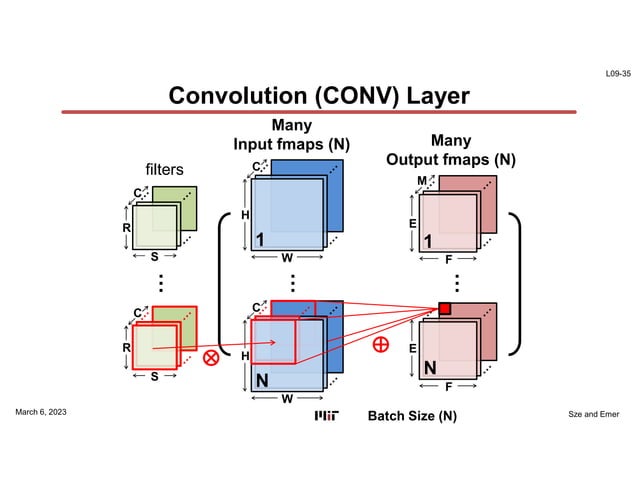 L09-35

Convolution (CONV) Layer

filters

C

R

S

⋮

C

R

S

$\otimes$

Many
Input fmaps (N)

C

H

1

W

⋮

C

H

N

W

$\oplus$

Many
Output fmaps (N)

M

E

1

F

⋮

E

N

F

March 6, 2023

MIT

Batch Size (N)

Sze and Emer