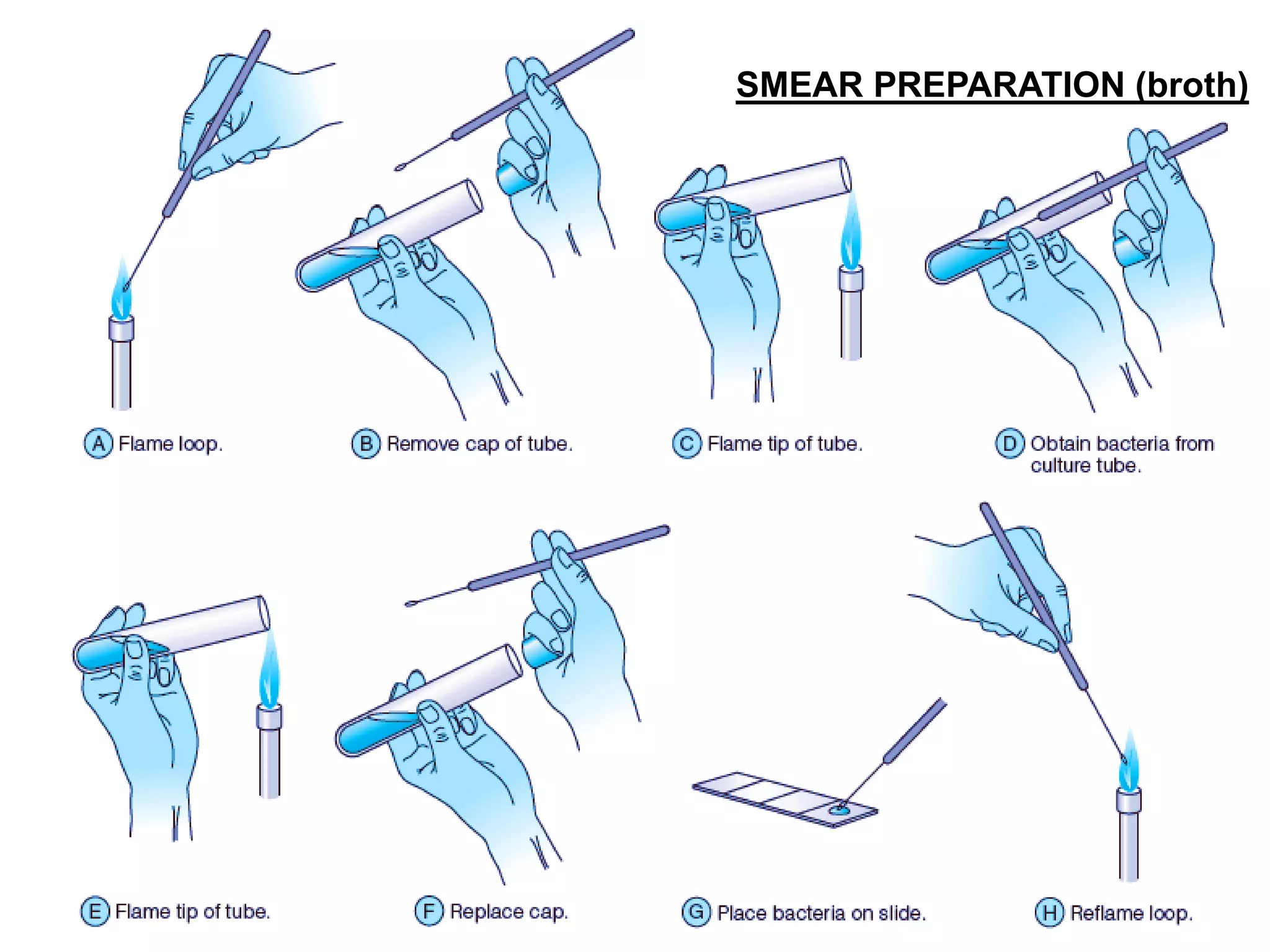 SMEAR PREPARATION (broth)

A Flame loop.

B Remove cap of tube.

C Flame tip of tube.

D Obtain bacteria from culture tube.

E Flame tip of tube.

F Replace cap.

G Place bacteria on slide.

H Reflame loop.