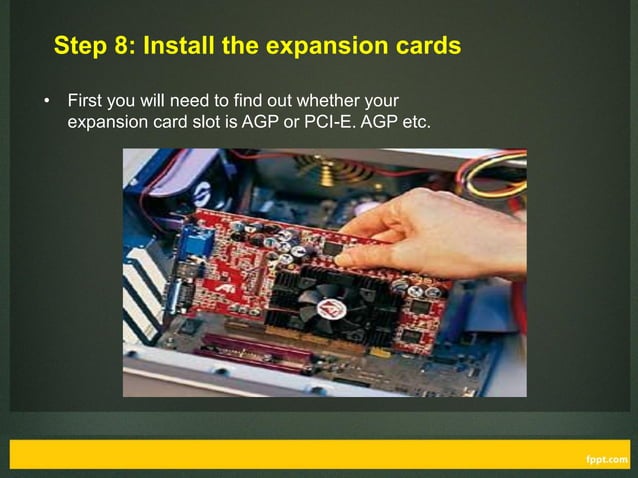 Step 8: Install the expansion cards

• First you will need to find out whether your expansion card slot is AGP or PCI-E. AGP etc.

fppt.com