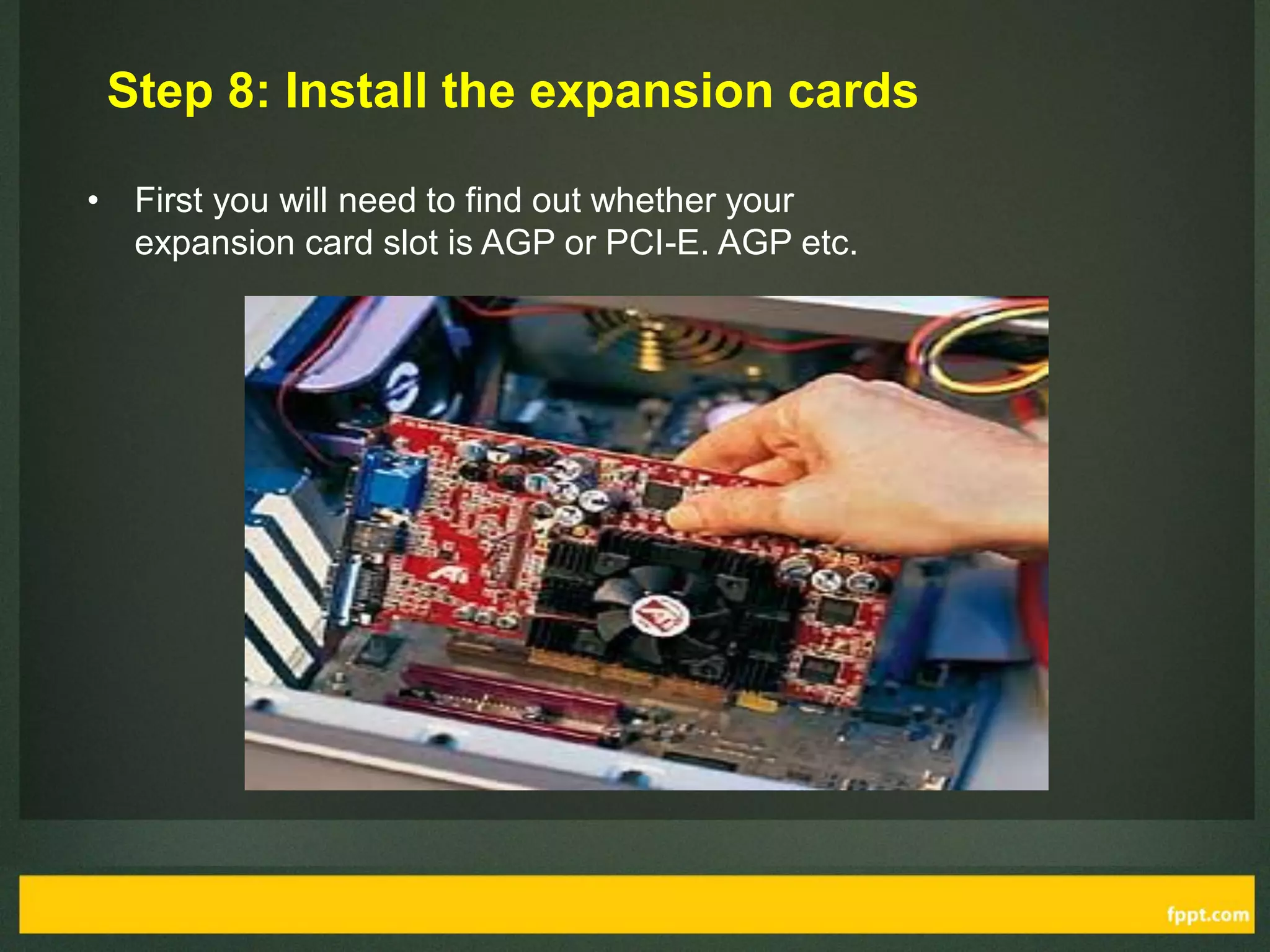 Step 8: Install the expansion cards

• First you will need to find out whether your expansion card slot is AGP or PCI-E. AGP etc.

fppt.com