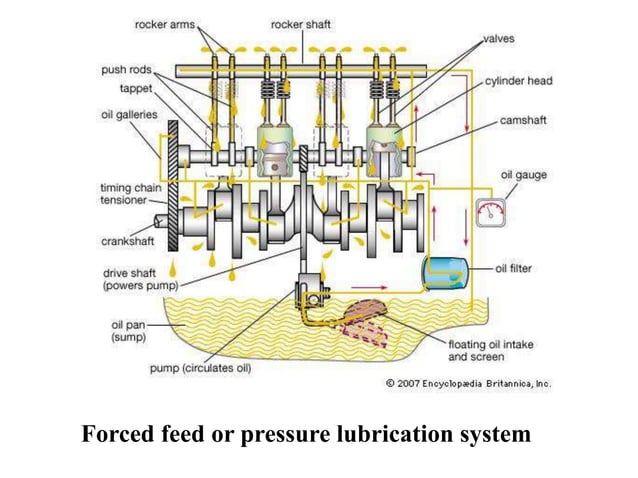 rocker arms
rocker shaft
valves
push rods
tappet
cylinder head
oil galleries
camshaft
oil gauge
timing chain tensioner
crankshaft
drive shaft (powers pump)
oil filter
oil pan (sump)
floating oil intake and screen
pump (circulates oil)
© 2007 Encyclopædia Britannica, Inc.

Forced feed or pressure lubrication system