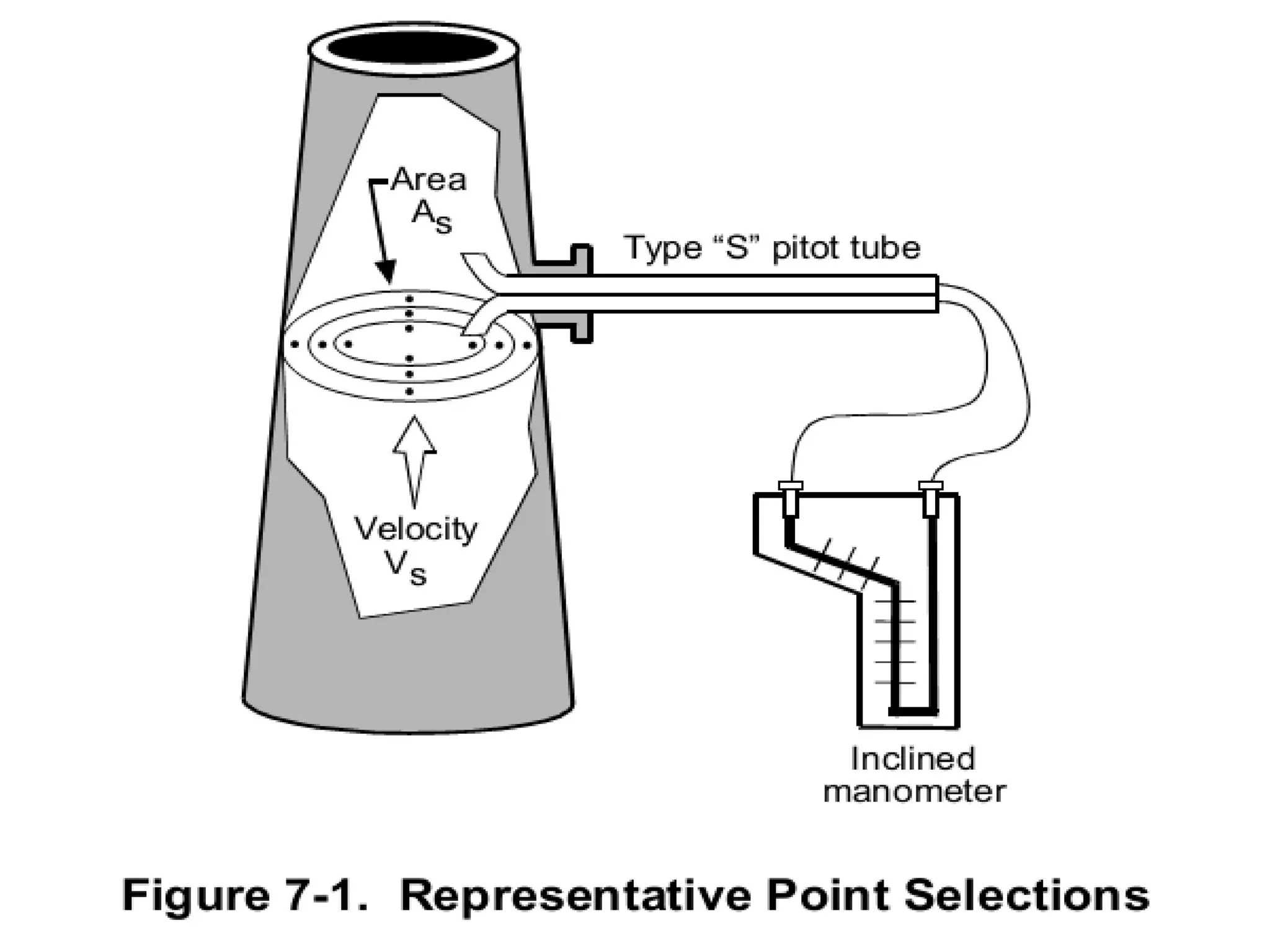 Area
$A_S$

Type “S” pitot tube

Velocity
$V_S$

Inclined manometer

Figure 7-1. Representative Point Selections