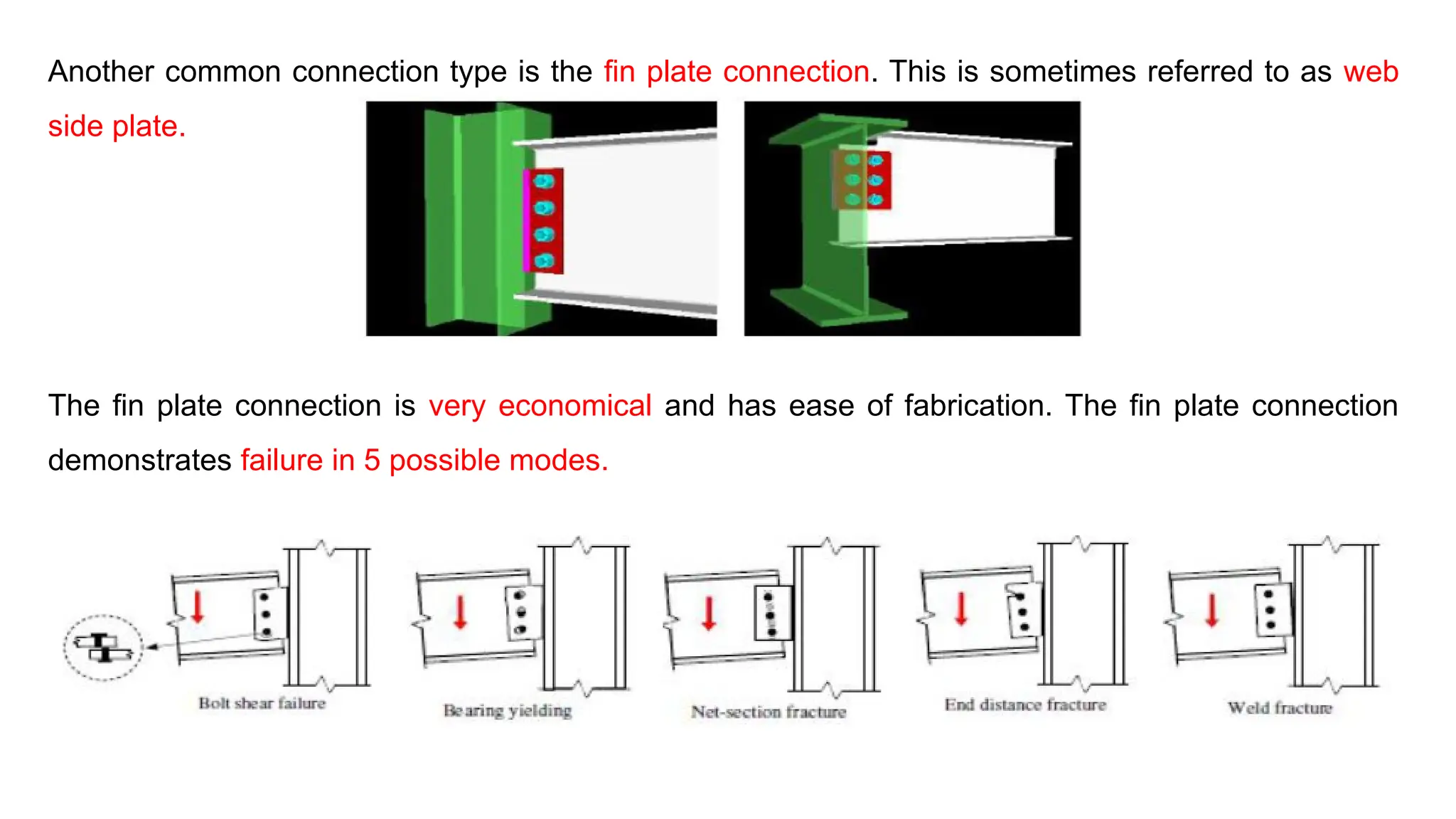 Another common connection type is the fin plate connection. This is sometimes referred to as web side plate.

The fin plate connection is very economical and has ease of fabrication. The fin plate connection demonstrates failure in 5 possible modes.

Bolt shear failure

Bearing yielding

Net-section fracture

End distance fracture

Weld fracture