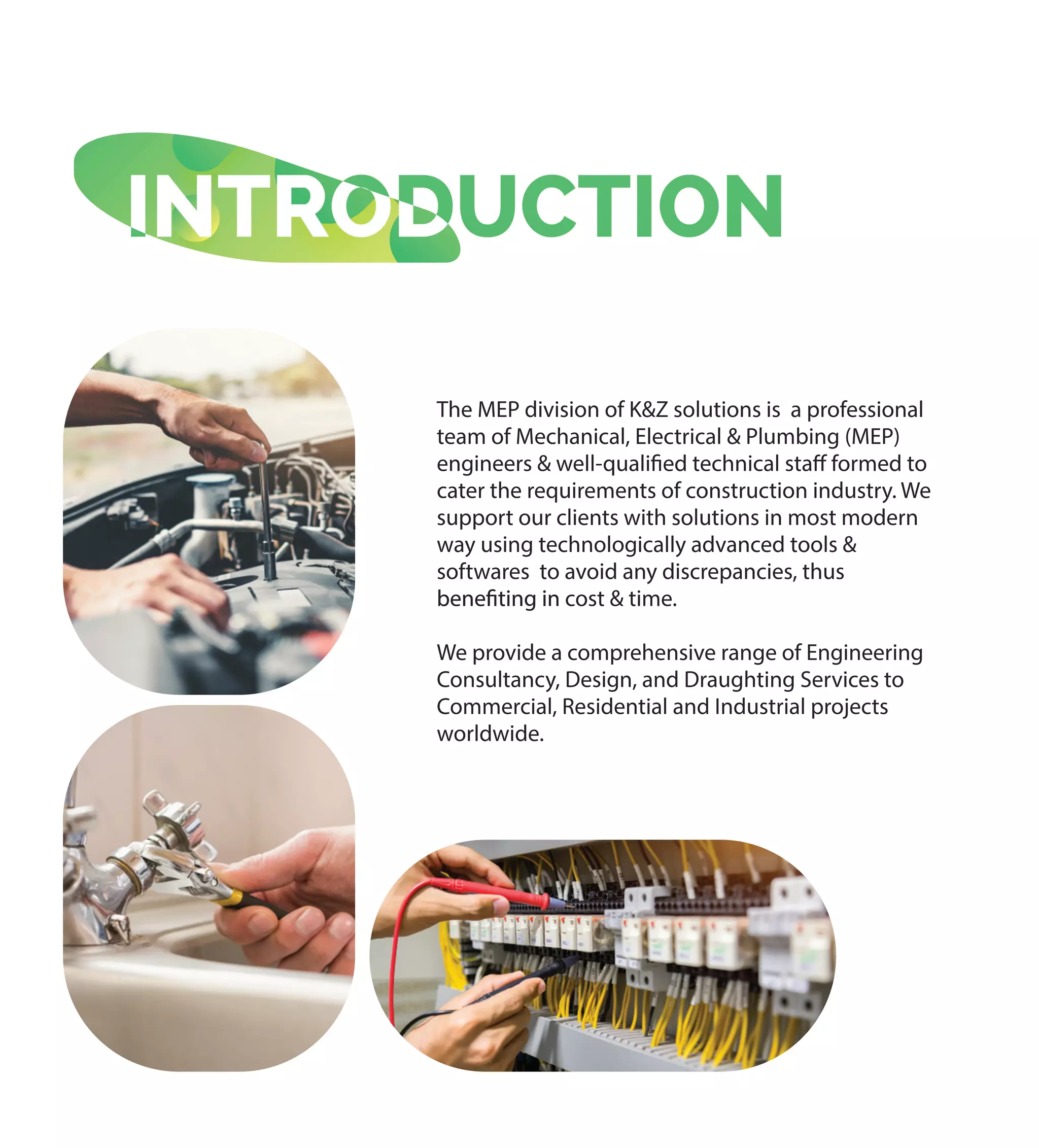 INTRODUCTION

The MEP division of K&Z solutions is a professional team of Mechanical, Electrical & Plumbing (MEP) engineers & well-qualified technical staff formed to cater the requirements of construction industry. We support our clients with solutions in most modern way using technologically advanced tools & softwares to avoid any discrepancies, thus benefiting in cost & time.

We provide a comprehensive range of Engineering Consultancy, Design, and Draughting Services to Commercial, Residential and Industrial projects worldwide.