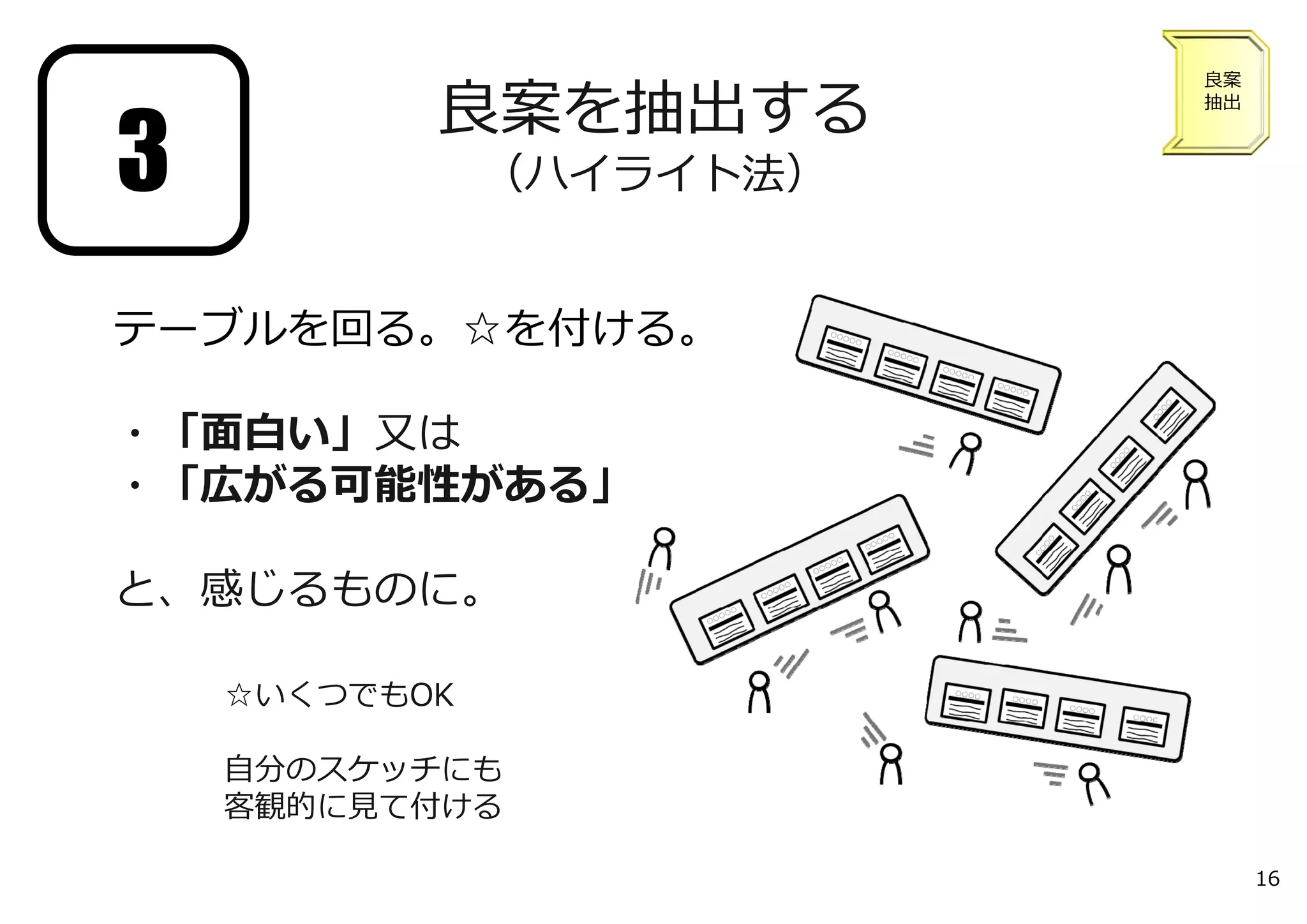 3

良案を抽出する
（ハイライト法）

良案
抽出

テーブルを回る。☆を付ける。

・「面白い」又は
・「広がる可能性がある」

と、感じるものに。

☆いくつでもOK

自分のスケッチにも
客観的に見て付ける

16