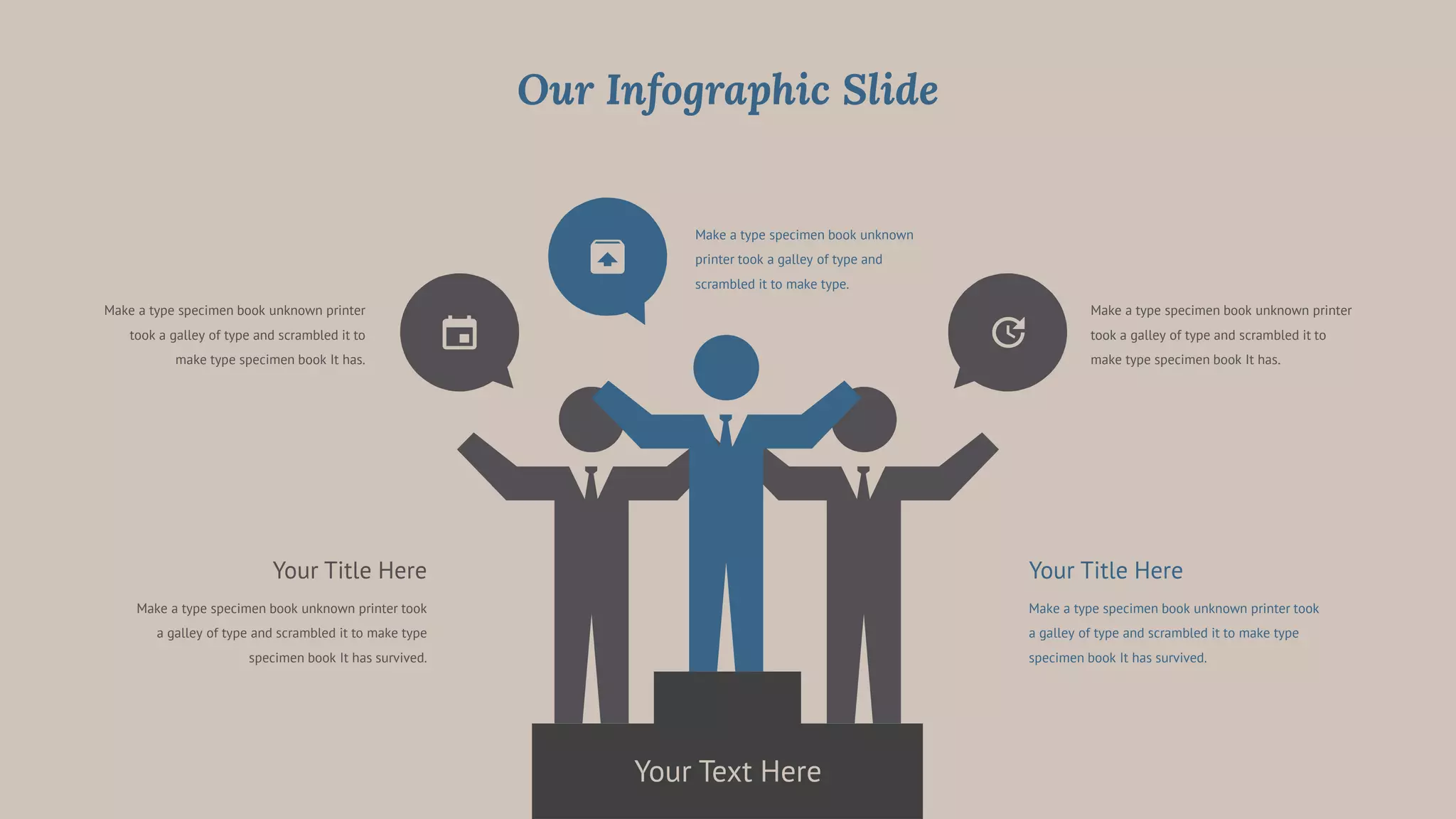 Our Infographic Slide

Make a type specimen book unknown printer took a galley of type and scrambled it to make type.

Make a type specimen book unknown printer took a galley of type and scrambled it to make type specimen book It has.

Make a type specimen book unknown printer took a galley of type and scrambled it to make type specimen book It has.

Your Title Here

Make a type specimen book unknown printer took a galley of type and scrambled it to make type specimen book It has survived.

Your Title Here

Make a type specimen book unknown printer took a galley of type and scrambled it to make type specimen book It has survived.

Your Text Here