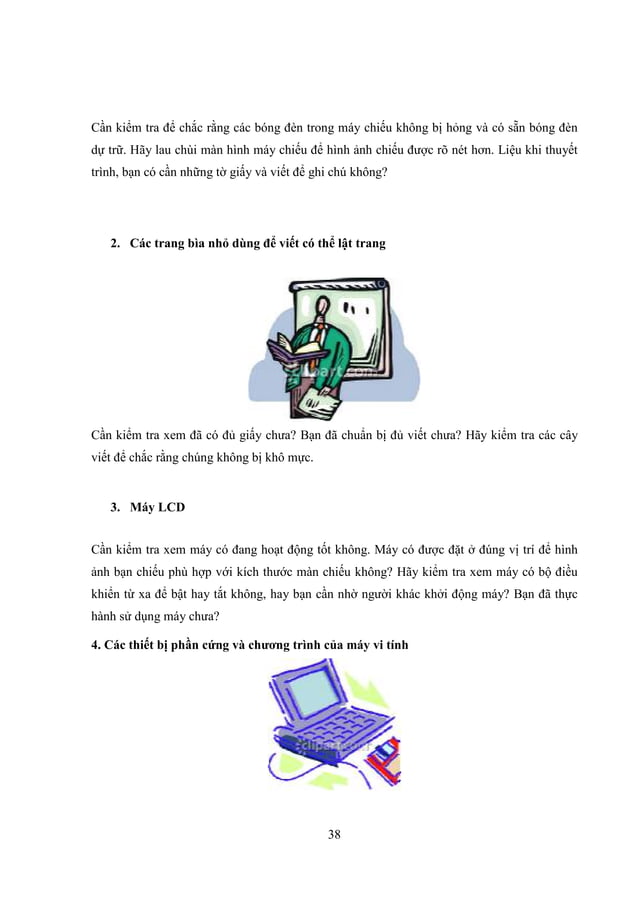 Cần kiểm tra để chắc rằng các bóng đèn trong máy chiếu không bị hỏng và có sẵn bóng đèn dự trữ. Hãy lau chùi màn hình máy chiếu để hình ảnh chiếu được rõ nét hơn. Liệu khi thuyết trình, bạn có cần những tờ giấy và viết để ghi chú không?

2. Các trang bìa nhỏ dùng để viết có thể lật trang

clipart.com

Cần kiểm tra xem đã có đủ giấy chưa? Bạn đã chuẩn bị đủ viết chưa? Hãy kiểm tra các cây viết để chắc rằng chúng không bị khô mực.

3. Máy LCD

Cần kiểm tra xem máy có đang hoạt động tốt không. Máy có được đặt ở đúng vị trí để hình ảnh bạn chiếu phù hợp với kích thước màn chiếu không? Hãy kiểm tra xem máy có bộ điều khiển từ xa để bật hay tắt không, hay bạn cần nhờ người khác khởi động máy? Bạn đã thực hành sử dụng máy chưa?

4. Các thiết bị phần cứng và chương trình của máy vi tính

clipart.com

38