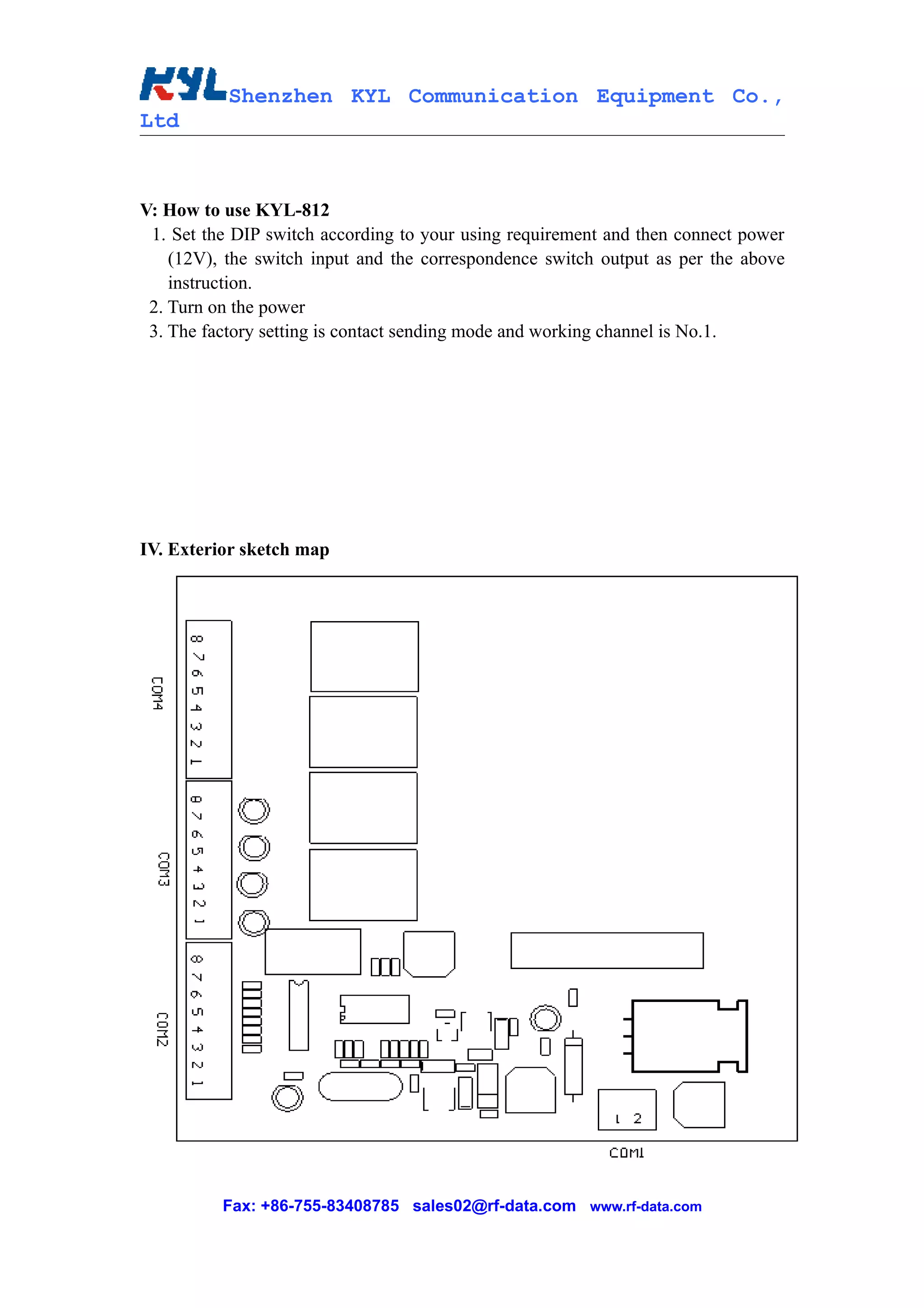 KYL Shenzhen KYL Communication Equipment Co., Ltd

V: How to use KYL-812

1. Set the DIP switch according to your using requirement and then connect power (12V), the switch input and the correspondence switch output as per the above instruction.
2. Turn on the power
3. The factory setting is contact sending mode and working channel is No.1.

IV. Exterior sketch map

COM4
8 7 6 5 4 3 2 1

COM3
8 7 6 5 4 3 2 1

COM2
8 7 6 5 4 3 2 1

1 2

COM1

Fax: +86-755-83408785 sales02@rf-data.com www.rf-data.com