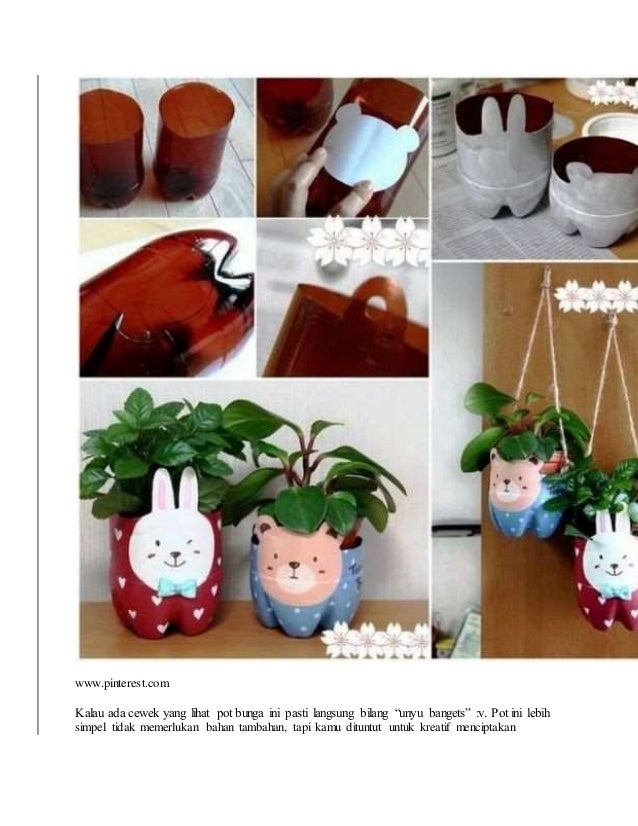 www.pinterest.com

Kalau ada cewek yang lihat pot bunga ini pasti langsung bilang "unyu bangets" :v. Pot ini lebih simpel tidak memerlukan bahan tambahan, tapi kamu dituntut untuk kreatif menciptakan