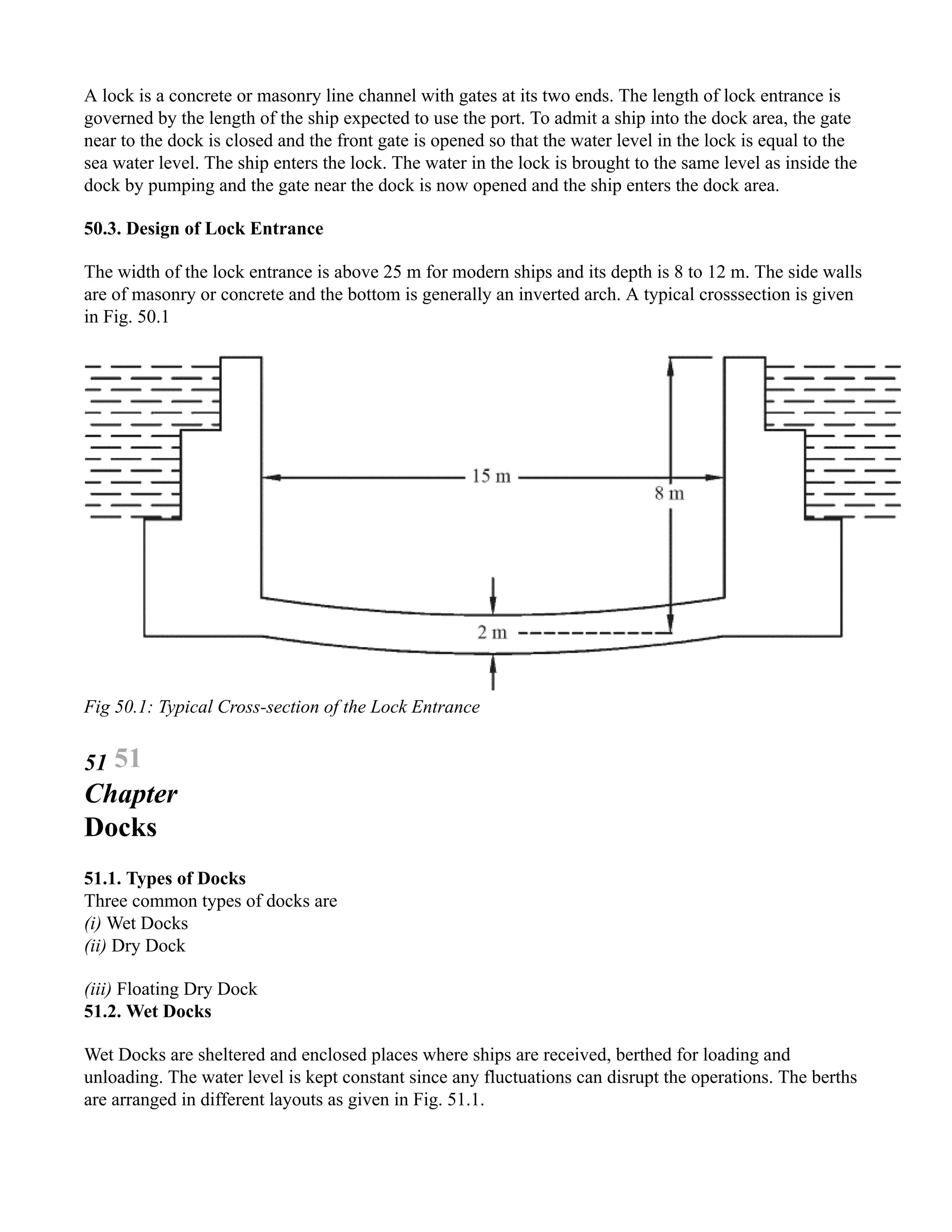 A lock is a concrete or masonry line channel with gates at its two ends. The length of lock entrance is governed by the length of the ship expected to use the port. To admit a ship into the dock area, the gate near to the dock is closed and the front gate is opened so that the water level in the lock is equal to the sea water level. The ship enters the lock. The water in the lock is brought to the same level as inside the dock by pumping and the gate near the dock is now opened and the ship enters the dock area.

50.3. Design of Lock Entrance

The width of the lock entrance is above 25 m for modern ships and its depth is 8 to 12 m. The side walls are of masonry or concrete and the bottom is generally an inverted arch. A typical crosssection is given in Fig. 50.1

15 m

8 m

2 m

Fig 50.1: Typical Cross-section of the Lock Entrance

51 51
Chapter
Docks

51.1. Types of Docks
Three common types of docks are
(i) Wet Docks
(ii) Dry Dock

(iii) Floating Dry Dock
51.2. Wet Docks

Wet Docks are sheltered and enclosed places where ships are received, berthed for loading and unloading. The water level is kept constant since any fluctuations can disrupt the operations. The berths are arranged in different layouts as given in Fig. 51.1.