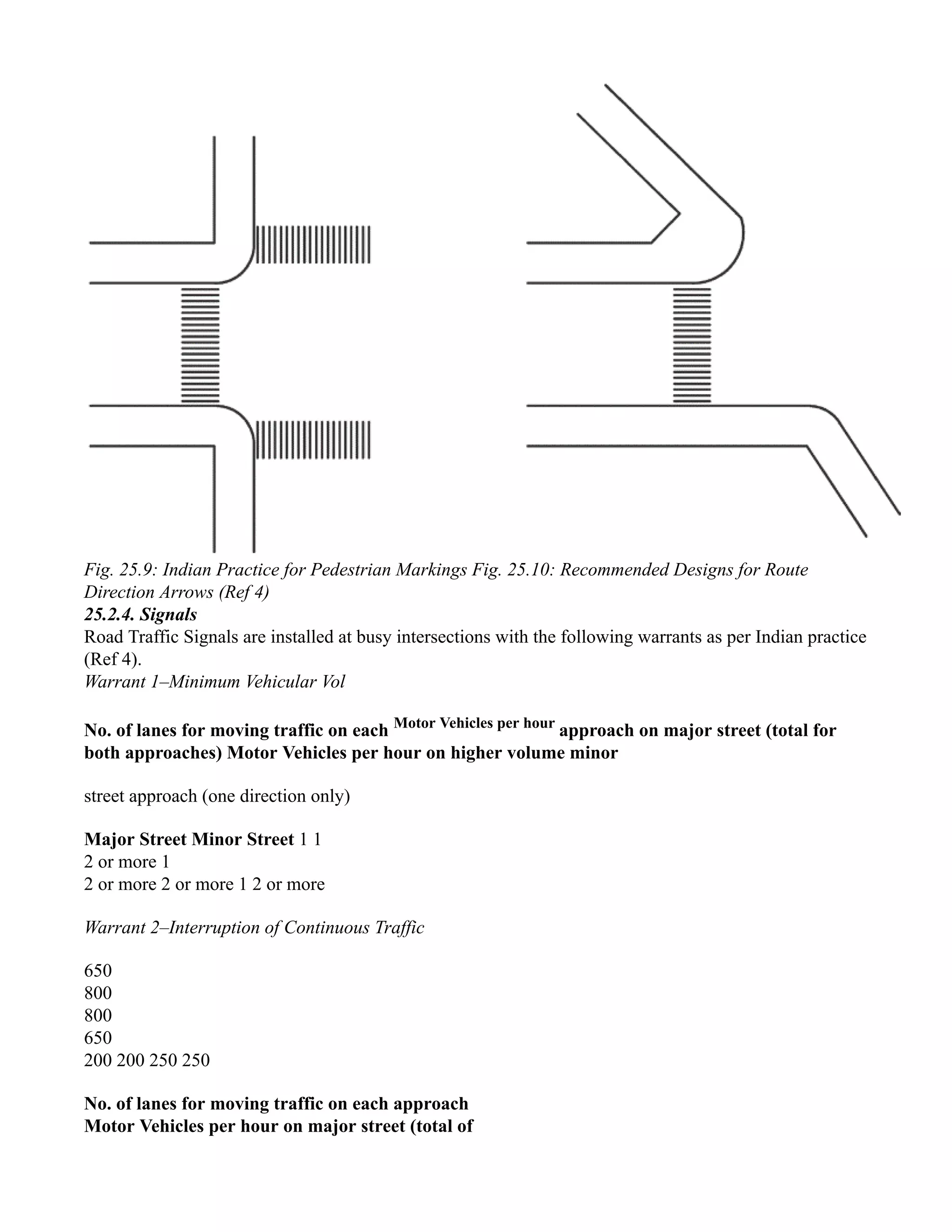 Fig. 25.9: Indian Practice for Pedestrian Markings Fig. 25.10: Recommended Designs for Route Direction Arrows (Ref 4)
25.2.4. Signals
Road Traffic Signals are installed at busy intersections with the following warrants as per Indian practice (Ref 4).
Warrant 1–Minimum Vehicular Vol

No. of lanes for moving traffic on each Motor Vehicles per hour approach on major street (total for both approaches) Motor Vehicles per hour on higher volume minor

street approach (one direction only)

Major Street Minor Street 1 1
2 or more 1
2 or more 2 or more 1 2 or more

Warrant 2–Interruption of Continuous Traffic

650
800
800
650
200 200 250 250

No. of lanes for moving traffic on each approach
Motor Vehicles per hour on major street (total of