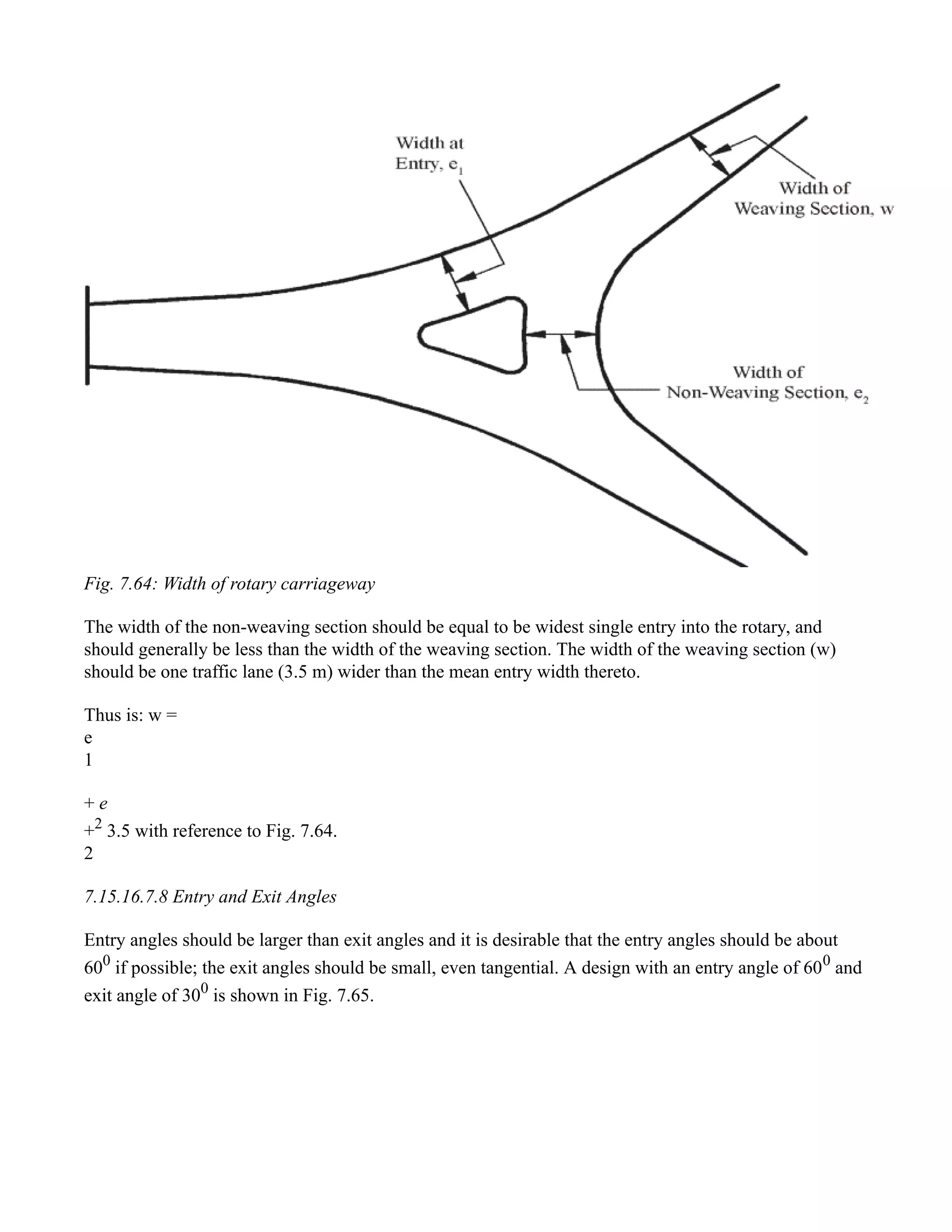 Width at Entry, $e_1$

Width of Weaving Section, w

Width of Non-Weaving Section, $e_2$

Fig. 7.64: Width of rotary carriageway

The width of the non-weaving section should be equal to be widest single entry into the rotary, and should generally be less than the width of the weaving section. The width of the weaving section (w) should be one traffic lane (3.5 m) wider than the mean entry width thereto.

Thus is: w =
e
1

+ e
$+^2$ 3.5 with reference to Fig. 7.64.
2

7.15.16.7.8 Entry and Exit Angles

Entry angles should be larger than exit angles and it is desirable that the entry angles should be about $60^0$ if possible; the exit angles should be small, even tangential. A design with an entry angle of $60^0$ and exit angle of $30^0$ is shown in Fig. 7.65.