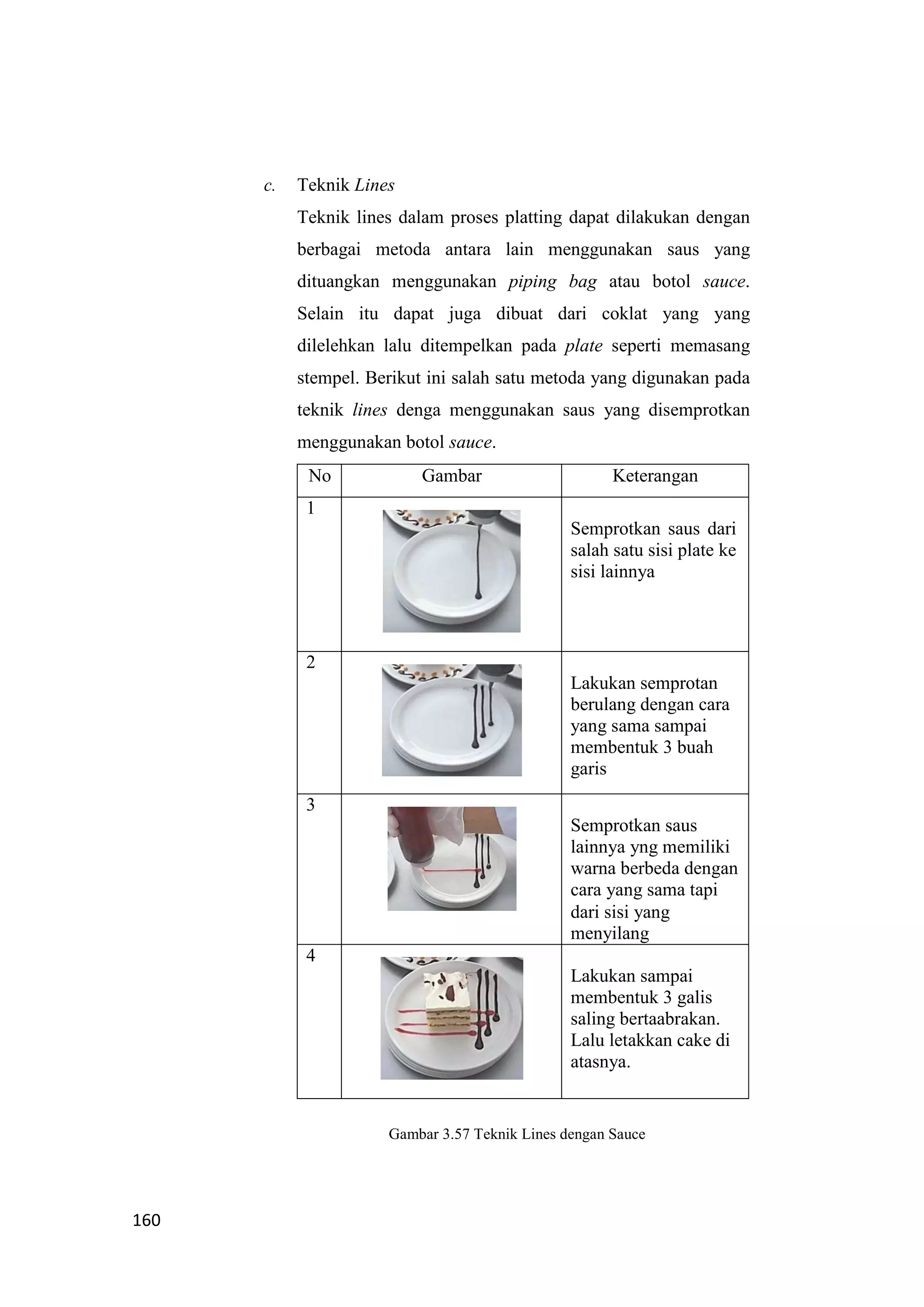 c. Teknik Lines

Teknik lines dalam proses platting dapat dilakukan dengan berbagai metoda antara lain menggunakan saus yang dituangkan menggunakan piping bag atau botol sauce. Selain itu dapat juga dibuat dari coklat yang yang dilelehkan lalu ditempelkan pada plate seperti memasang stempel. Berikut ini salah satu metoda yang digunakan pada teknik lines denga menggunakan saus yang disemprotkan menggunakan botol sauce.

| No | Gambar | Keterangan |
|---|---|---|
| 1 | | Semprotkan saus dari salah satu sisi plate ke sisi lainnya |
| 2 | | Lakukan semprotan berulang dengan cara yang sama sampai membentuk 3 buah garis |
| 3 | | Semprotkan saus lainnya yng memiliki warna berbeda dengan cara yang sama tapi dari sisi yang menyilang |
| 4 | | Lakukan sampai membentuk 3 galis saling bertaabrakan. Lalu letakkan cake di atasnya. |

Gambar 3.57 Teknik Lines dengan Sauce

160