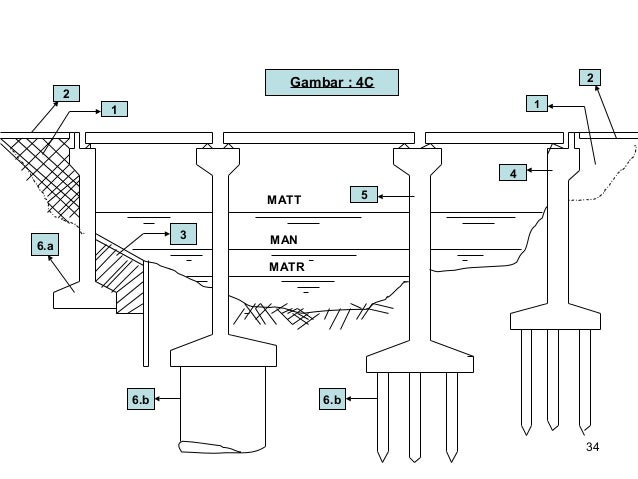 Gambar : 4C

2

1

2

1

4

5

MATT

3

MAN

6.a

MATR

6.b

6.b

34