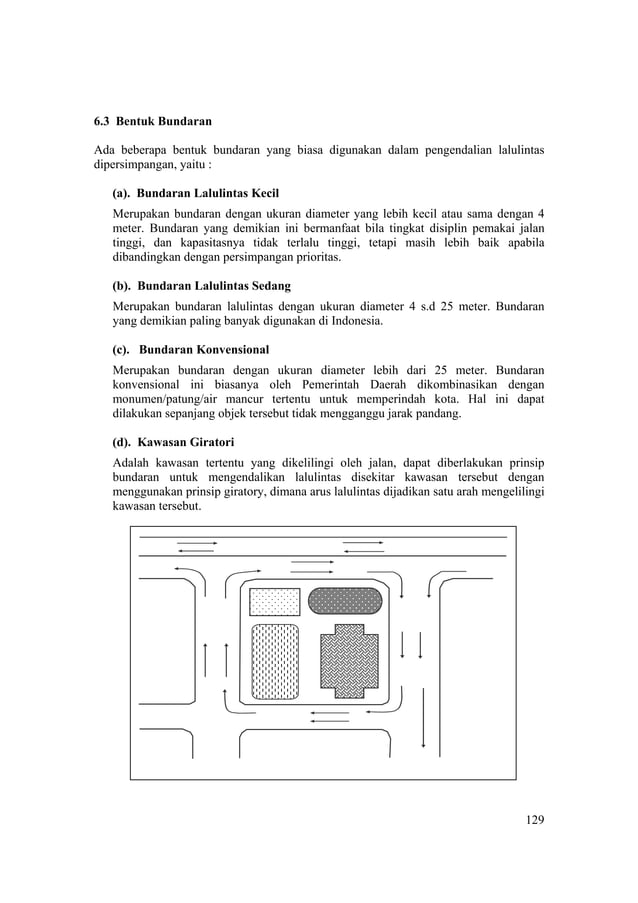 6.3 Bentuk Bundaran

Ada beberapa bentuk bundaran yang biasa digunakan dalam pengendalian lalulintas dipersimpangan, yaitu :

(a). Bundaran Lalulintas Kecil

Merupakan bundaran dengan ukuran diameter yang lebih kecil atau sama dengan 4 meter. Bundaran yang demikian ini bermanfaat bila tingkat disiplin pemakai jalan tinggi, dan kapasitasnya tidak terlalu tinggi, tetapi masih lebih baik apabila dibandingkan dengan persimpangan prioritas.

(b). Bundaran Lalulintas Sedang

Merupakan bundaran lalulintas dengan ukuran diameter 4 s.d 25 meter. Bundaran yang demikian paling banyak digunakan di Indonesia.

(c). Bundaran Konvensional

Merupakan bundaran dengan ukuran diameter lebih dari 25 meter. Bundaran konvensional ini biasanya oleh Pemerintah Daerah dikombinasikan dengan monumen/patung/air mancur tertentu untuk memperindah kota. Hal ini dapat dilakukan sepanjang objek tersebut tidak mengganggu jarak pandang.

(d). Kawasan Giratori

Adalah kawasan tertentu yang dikelilingi oleh jalan, dapat diberlakukan prinsip bundaran untuk mengendalikan lalulintas disekitar kawasan tersebut dengan menggunakan prinsip giratory, dimana arus lalulintas dijadikan satu arah mengelilingi kawasan tersebut.

129