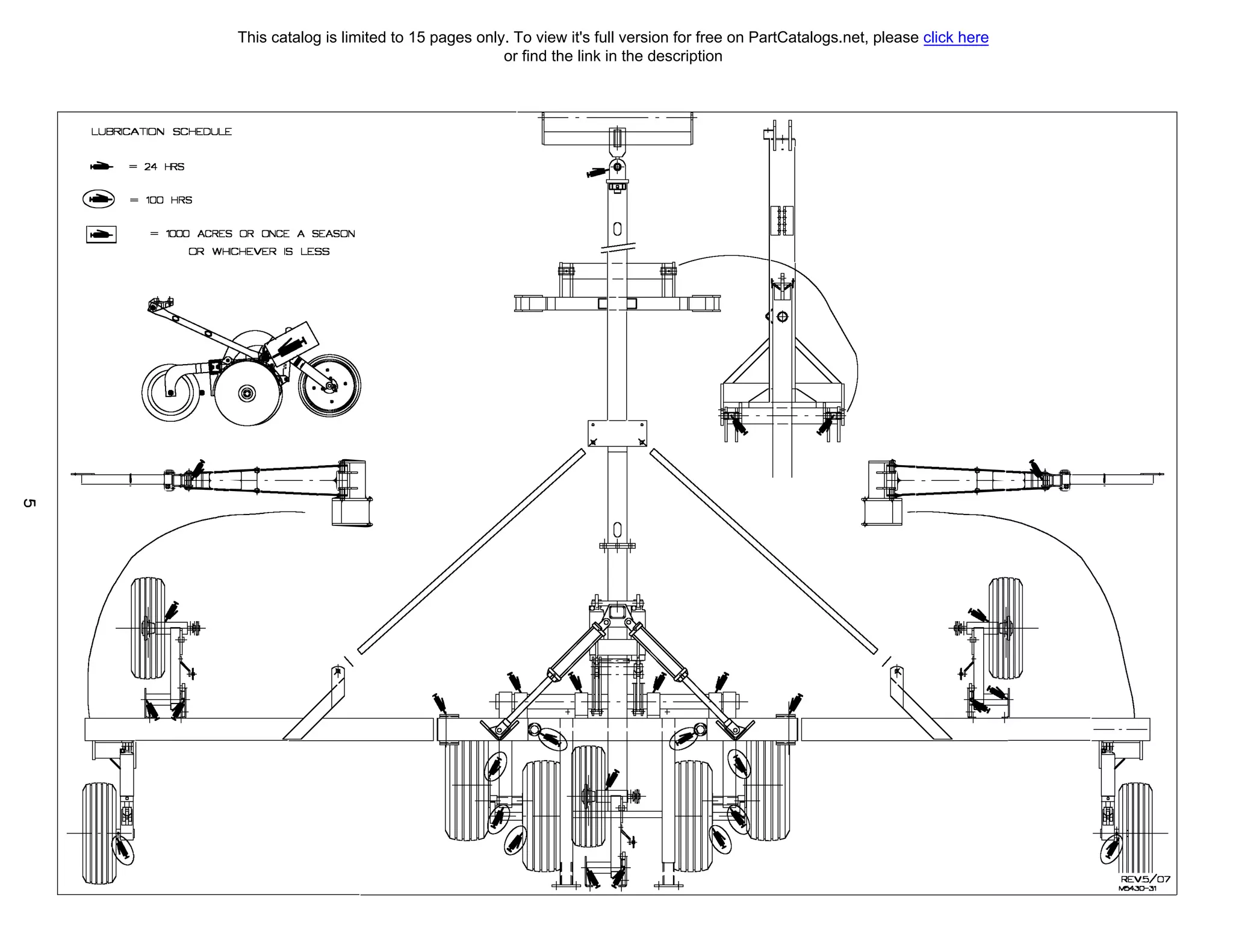 This catalog is limited to 15 pages only. To view it's full version for free on PartCatalogs.net, please click here
or find the link in the description

LUBRICATION SCHEDULE

= 24 HRS

= 100 HRS

= 1000 ACRES OR ONCE A SEASON OR WHICHEVER IS LESS

5

REV.5/07
M5430-31