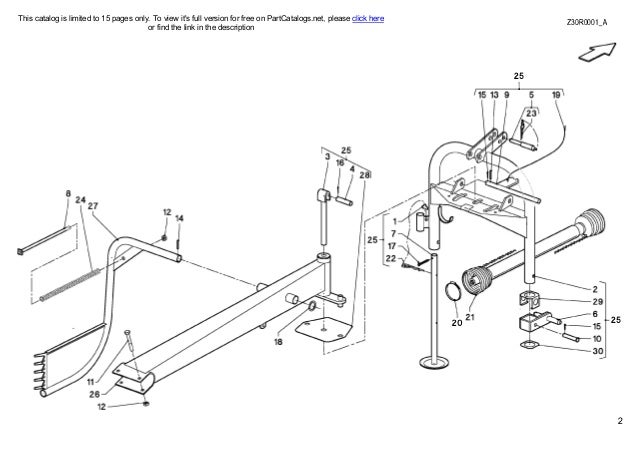 This catalog is limited to 15 pages only. To view it's full version for free on PartCatalogs.net, please click here or find the link in the description

Z30R0001_A

25
15 13 9 5 19
23
25
3 16 4 28
8
24 27
12
14
1
7
25
17
22
2
29
6
15
25
10
30
20
21
18
11
26
12

2