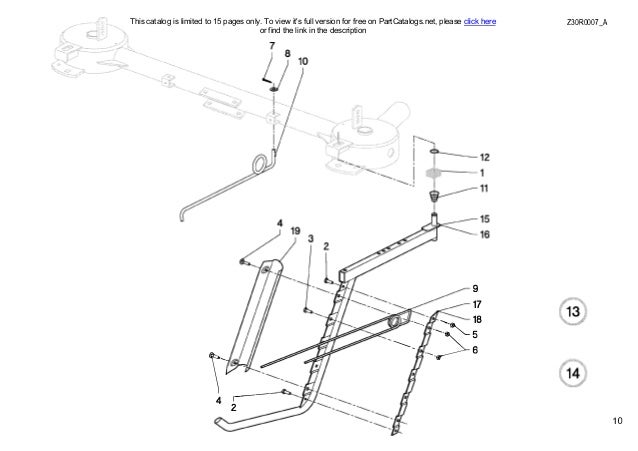 This catalog is limited to 15 pages only. To view it's full version for free on PartCatalogs.net, please click here or find the link in the description

Z30R0007_A

7
8
10
12
1
11
15
16
4
19
3
2
9
17
18
5
6
4
2

13

14

10