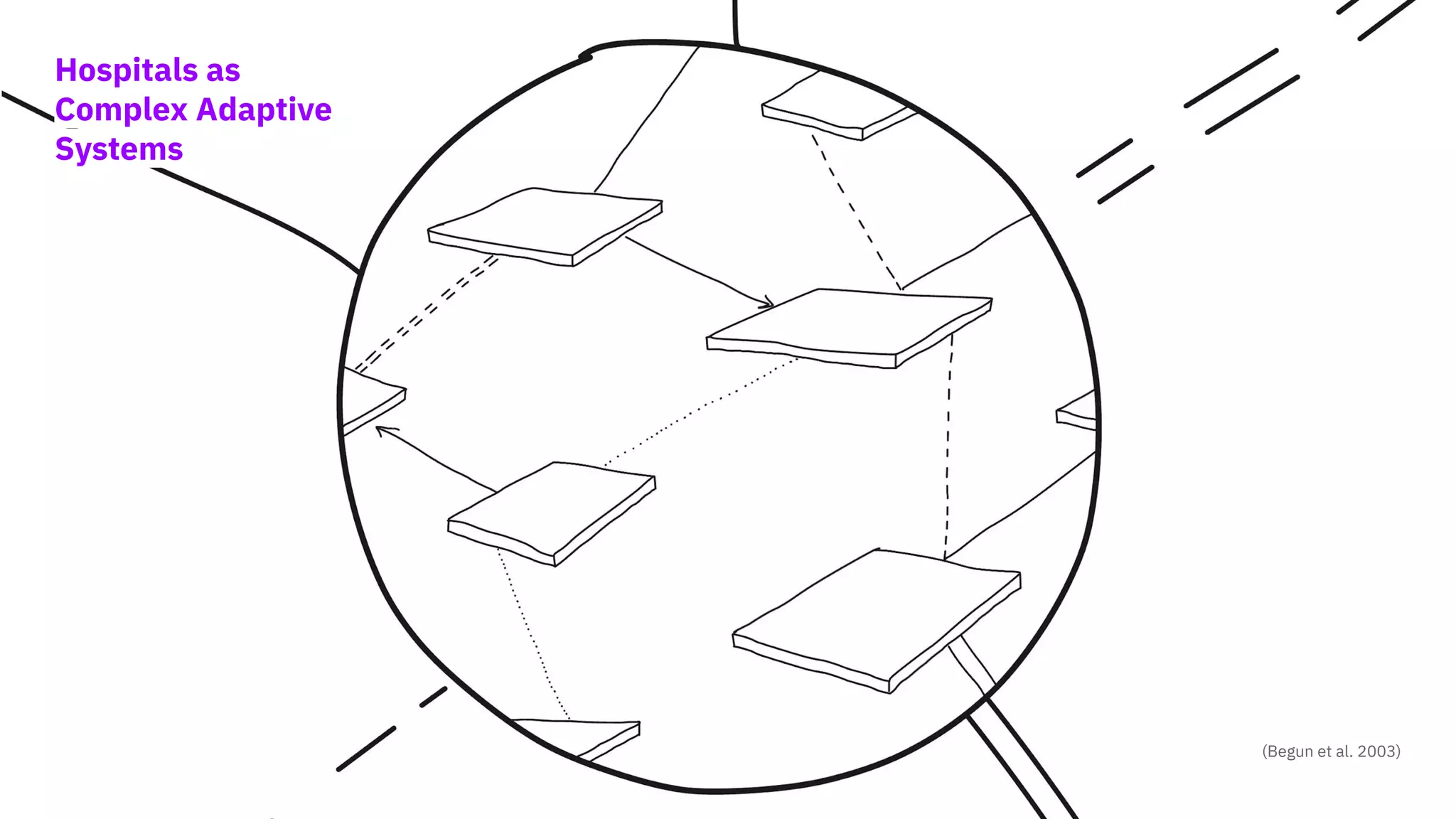 Hospitals as Complex Adaptive Systems

(Begun et al. 2003)