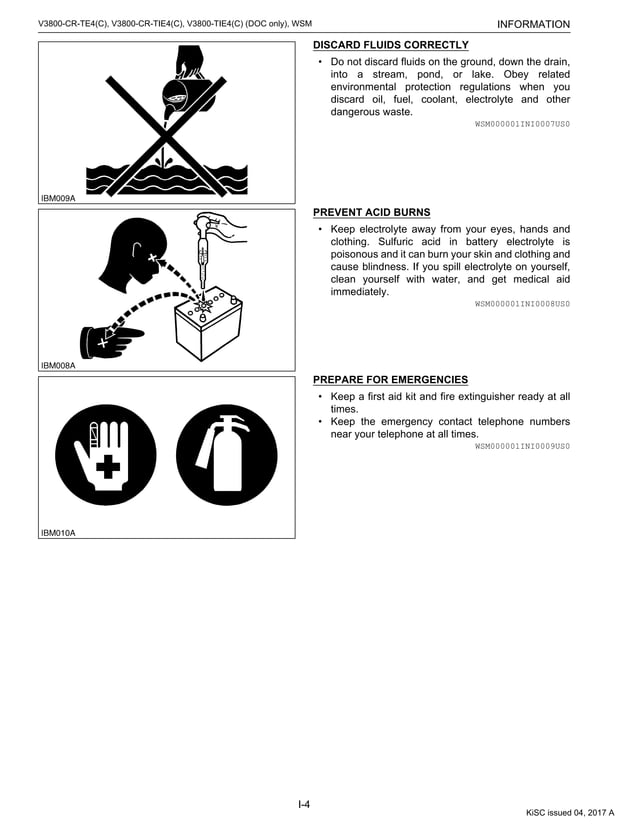 V3800-CR-TE4(C), V3800-CR-TIE4(C), V3800-TIE4(C) (DOC only), WSM

INFORMATION

IBM009A

DISCARD FLUIDS CORRECTLY

• Do not discard fluids on the ground, down the drain, into a stream, pond, or lake. Obey related environmental protection regulations when you discard oil, fuel, coolant, electrolyte and other dangerous waste.

WSM000001INI0007US0

IBM008A

PREVENT ACID BURNS

• Keep electrolyte away from your eyes, hands and clothing. Sulfuric acid in battery electrolyte is poisonous and it can burn your skin and clothing and cause blindness. If you spill electrolyte on yourself, clean yourself with water, and get medical aid immediately.

WSM000001INI0008US0

IBM010A

PREPARE FOR EMERGENCIES

• Keep a first aid kit and fire extinguisher ready at all times.
• Keep the emergency contact telephone numbers near your telephone at all times.

WSM000001INI0009US0

I-4

KiSC issued 04, 2017 A