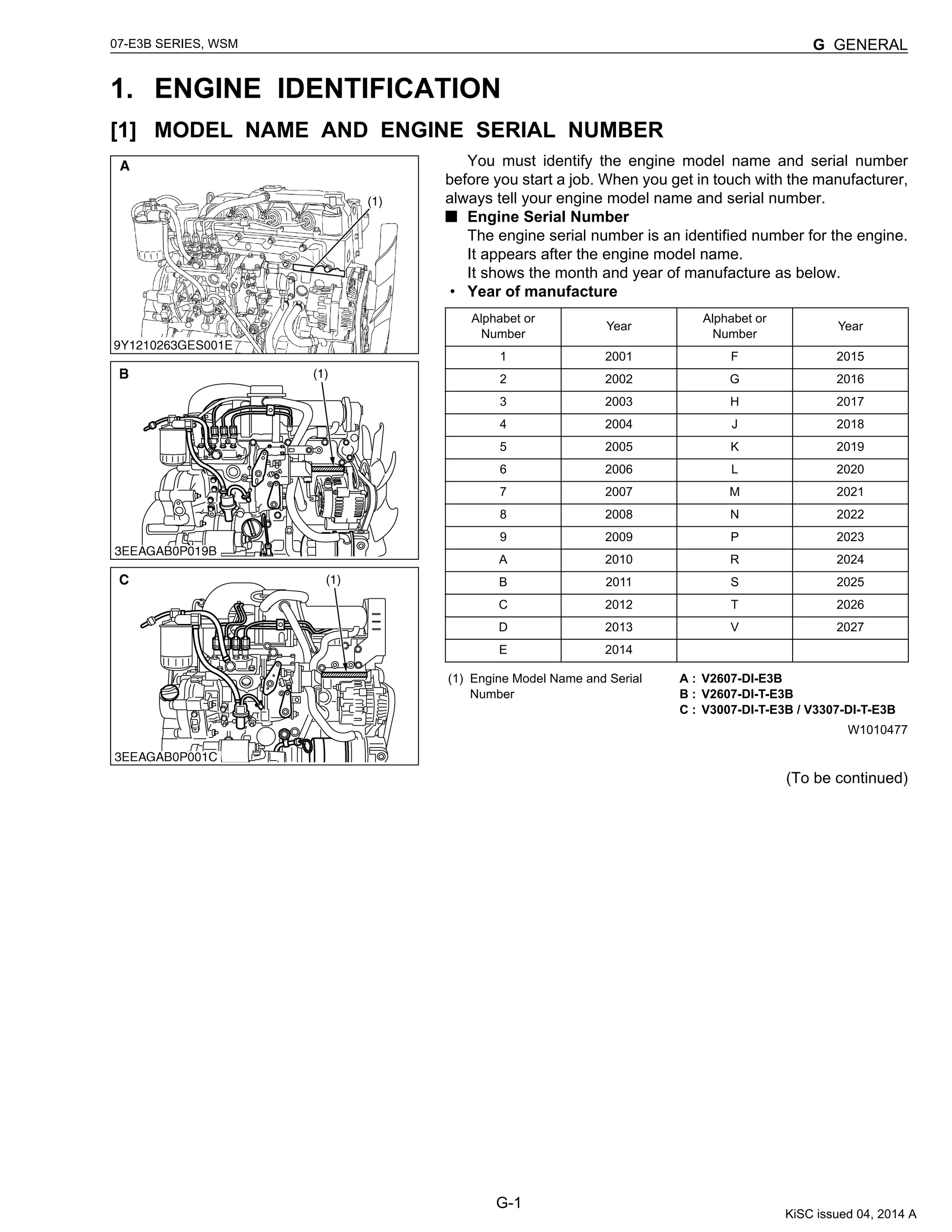 07-E3B SERIES, WSM

G GENERAL

1. ENGINE IDENTIFICATION

[1] MODEL NAME AND ENGINE SERIAL NUMBER

A

(1)

9Y1210263GES001E

B

(1)

3EEAGAB0P019B

C

(1)

3EEAGAB0P001C

You must identify the engine model name and serial number before you start a job. When you get in touch with the manufacturer, always tell your engine model name and serial number.

■ Engine Serial Number

The engine serial number is an identified number for the engine. It appears after the engine model name.

It shows the month and year of manufacture as below.

• Year of manufacture

| Alphabet or Number | Year | Alphabet or Number | Year |
|---|---|---|---|
| 1 | 2001 | F | 2015 |
| 2 | 2002 | G | 2016 |
| 3 | 2003 | H | 2017 |
| 4 | 2004 | J | 2018 |
| 5 | 2005 | K | 2019 |
| 6 | 2006 | L | 2020 |
| 7 | 2007 | M | 2021 |
| 8 | 2008 | N | 2022 |
| 9 | 2009 | P | 2023 |
| A | 2010 | R | 2024 |
| B | 2011 | S | 2025 |
| C | 2012 | T | 2026 |
| D | 2013 | V | 2027 |
| E | 2014 | | |

(1) Engine Model Name and Serial Number

A : V2607-DI-E3B
B : V2607-DI-T-E3B
C : V3007-DI-T-E3B / V3307-DI-T-E3B

W1010477

(To be continued)

G-1

KiSC issued 04, 2014 A