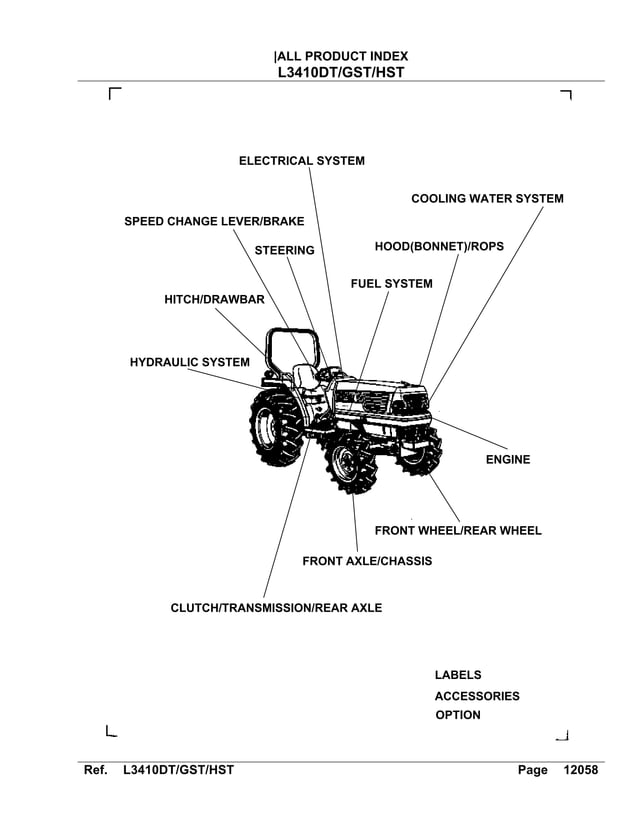 |ALL PRODUCT INDEX
L3410DT/GST/HST

ELECTRICAL SYSTEM
COOLING WATER SYSTEM
SPEED CHANGE LEVER/BRAKE
STEERING
HOOD(BONNET)/ROPS
FUEL SYSTEM
HITCH/DRAWBAR
HYDRAULIC SYSTEM
ENGINE
FRONT WHEEL/REAR WHEEL
FRONT AXLE/CHASSIS
CLUTCH/TRANSMISSION/REAR AXLE

LABELS
ACCESSORIES
OPTION

Ref. L3410DT/GST/HST Page 12058