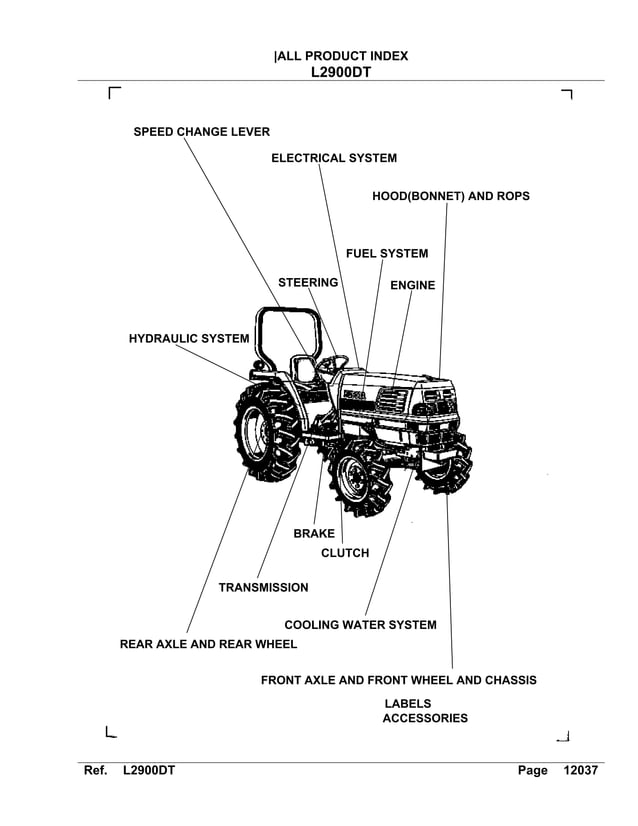 |ALL PRODUCT INDEX
L2900DT

SPEED CHANGE LEVER

ELECTRICAL SYSTEM

HOOD(BONNET) AND ROPS

FUEL SYSTEM

STEERING

ENGINE

HYDRAULIC SYSTEM

BRAKE

CLUTCH

TRANSMISSION

COOLING WATER SYSTEM

REAR AXLE AND REAR WHEEL

FRONT AXLE AND FRONT WHEEL AND CHASSIS

LABELS
ACCESSORIES

Ref. L2900DT Page 12037