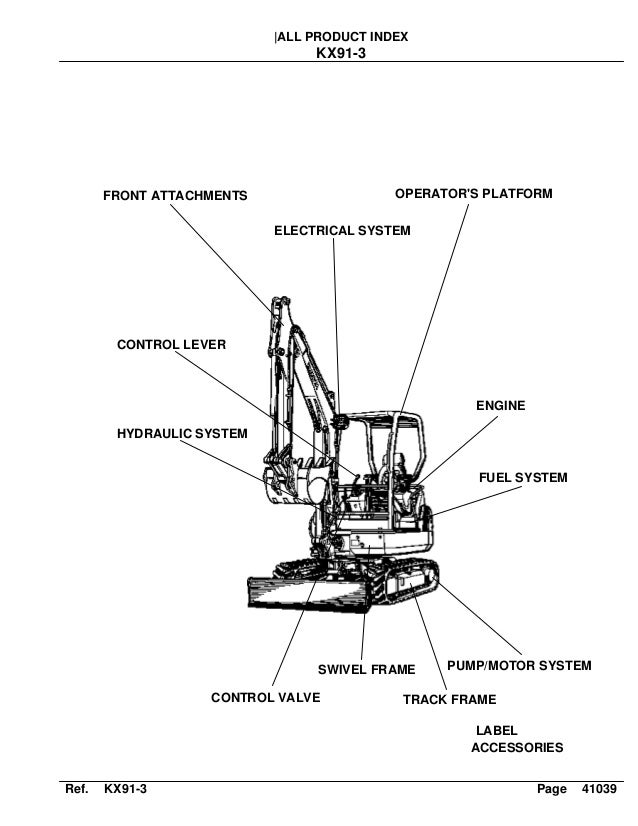 |ALL PRODUCT INDEX
KX91-3

FRONT ATTACHMENTS

OPERATOR'S PLATFORM

ELECTRICAL SYSTEM

CONTROL LEVER

ENGINE

HYDRAULIC SYSTEM

FUEL SYSTEM

SWIVEL FRAME

PUMP/MOTOR SYSTEM

CONTROL VALVE

TRACK FRAME

LABEL

ACCESSORIES

Ref. KX91-3

Page 41039