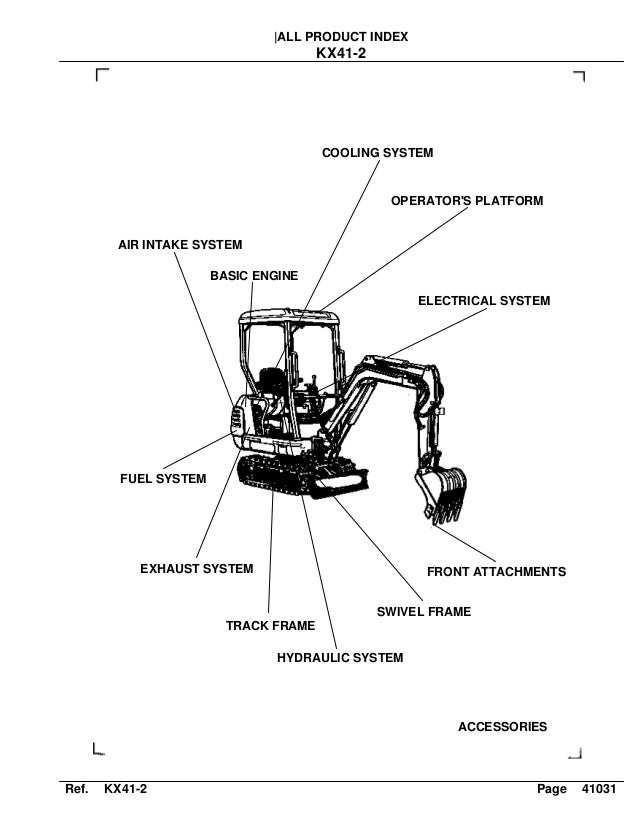 |ALL PRODUCT INDEX
KX41-2

COOLING SYSTEM

OPERATOR'S PLATFORM

AIR INTAKE SYSTEM

BASIC ENGINE

ELECTRICAL SYSTEM

FUEL SYSTEM

EXHAUST SYSTEM

FRONT ATTACHMENTS

SWIVEL FRAME

TRACK FRAME

HYDRAULIC SYSTEM

ACCESSORIES

Ref. KX41-2

Page 41031