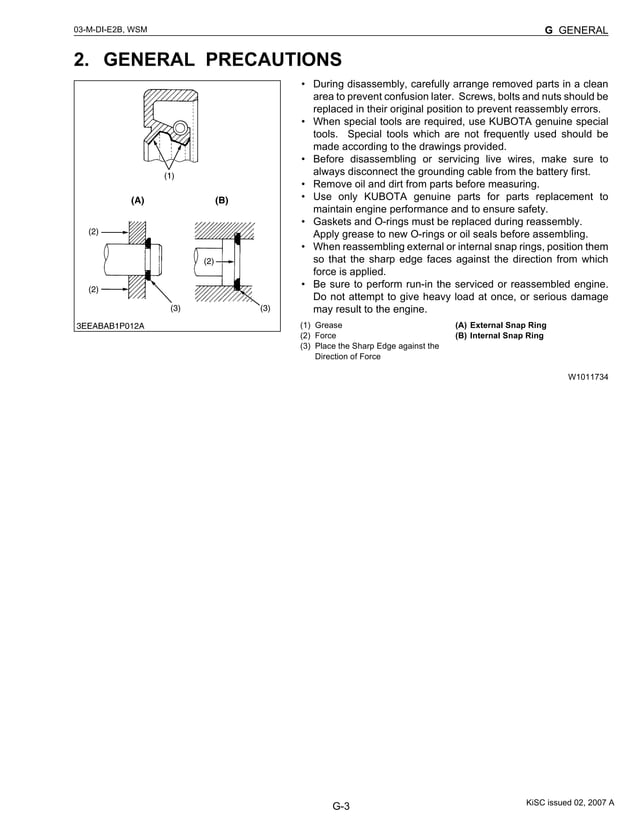 03-M-DI-E2B, WSM

G GENERAL

2. GENERAL PRECAUTIONS

(1)

(A)

(B)

(2)

(2)

(2)

(3)

(3)

3EEABAB1P012A

• During disassembly, carefully arrange removed parts in a clean area to prevent confusion later. Screws, bolts and nuts should be replaced in their original position to prevent reassembly errors.
• When special tools are required, use KUBOTA genuine special tools. Special tools which are not frequently used should be made according to the drawings provided.
• Before disassembling or servicing live wires, make sure to always disconnect the grounding cable from the battery first.
• Remove oil and dirt from parts before measuring.
• Use only KUBOTA genuine parts for parts replacement to maintain engine performance and to ensure safety.
• Gaskets and O-rings must be replaced during reassembly. Apply grease to new O-rings or oil seals before assembling.
• When reassembling external or internal snap rings, position them so that the sharp edge faces against the direction from which force is applied.
• Be sure to perform run-in the serviced or reassembled engine. Do not attempt to give heavy load at once, or serious damage may result to the engine.

(1) Grease
(2) Force
(3) Place the Sharp Edge against the Direction of Force

(A) External Snap Ring
(B) Internal Snap Ring

W1011734

G-3

KiSC issued 02, 2007 A