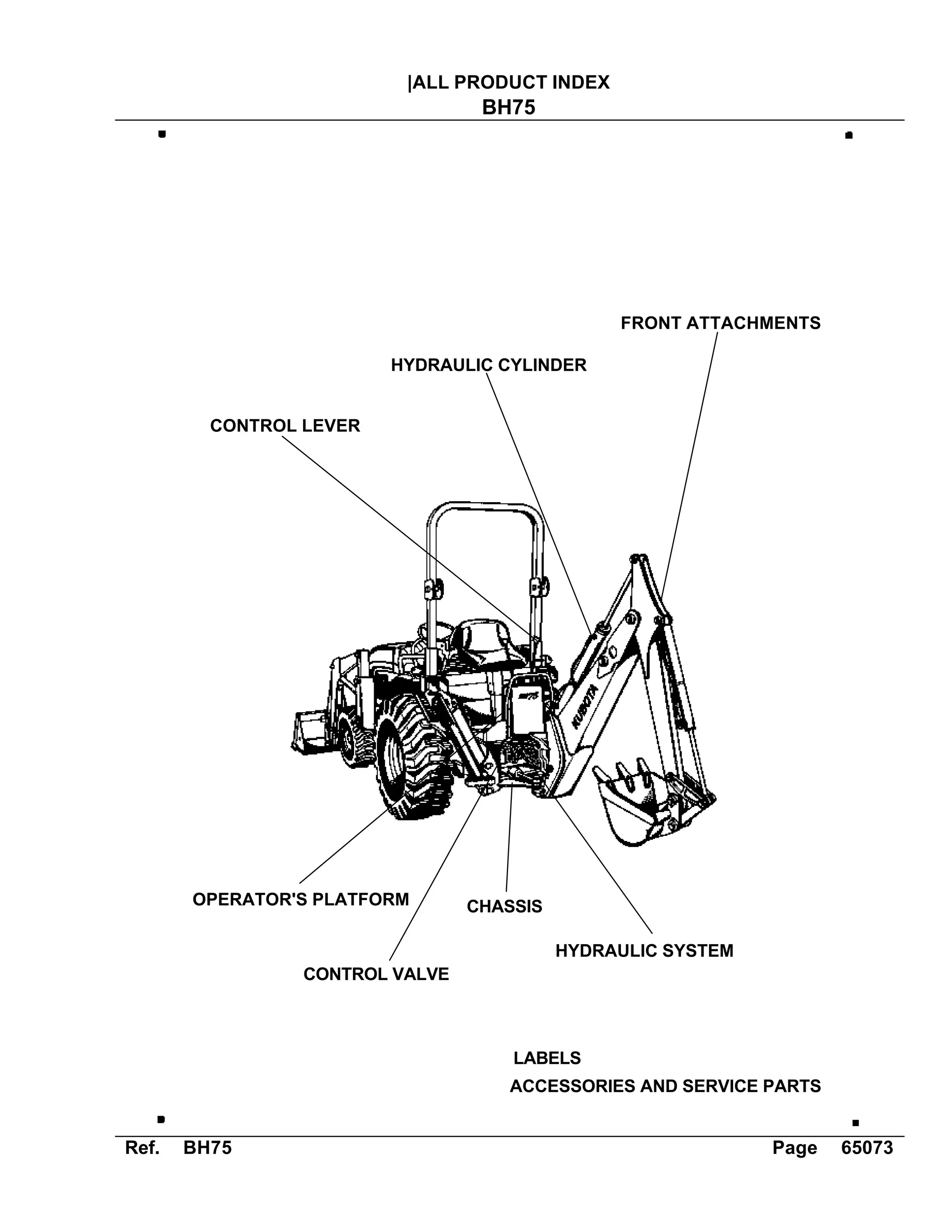 |ALL PRODUCT INDEX
BH75

FRONT ATTACHMENTS

HYDRAULIC CYLINDER

CONTROL LEVER

KUBOTA

OPERATOR'S PLATFORM

CHASSIS

HYDRAULIC SYSTEM

CONTROL VALVE

LABELS

ACCESSORIES AND SERVICE PARTS

Ref. BH75 Page 65073