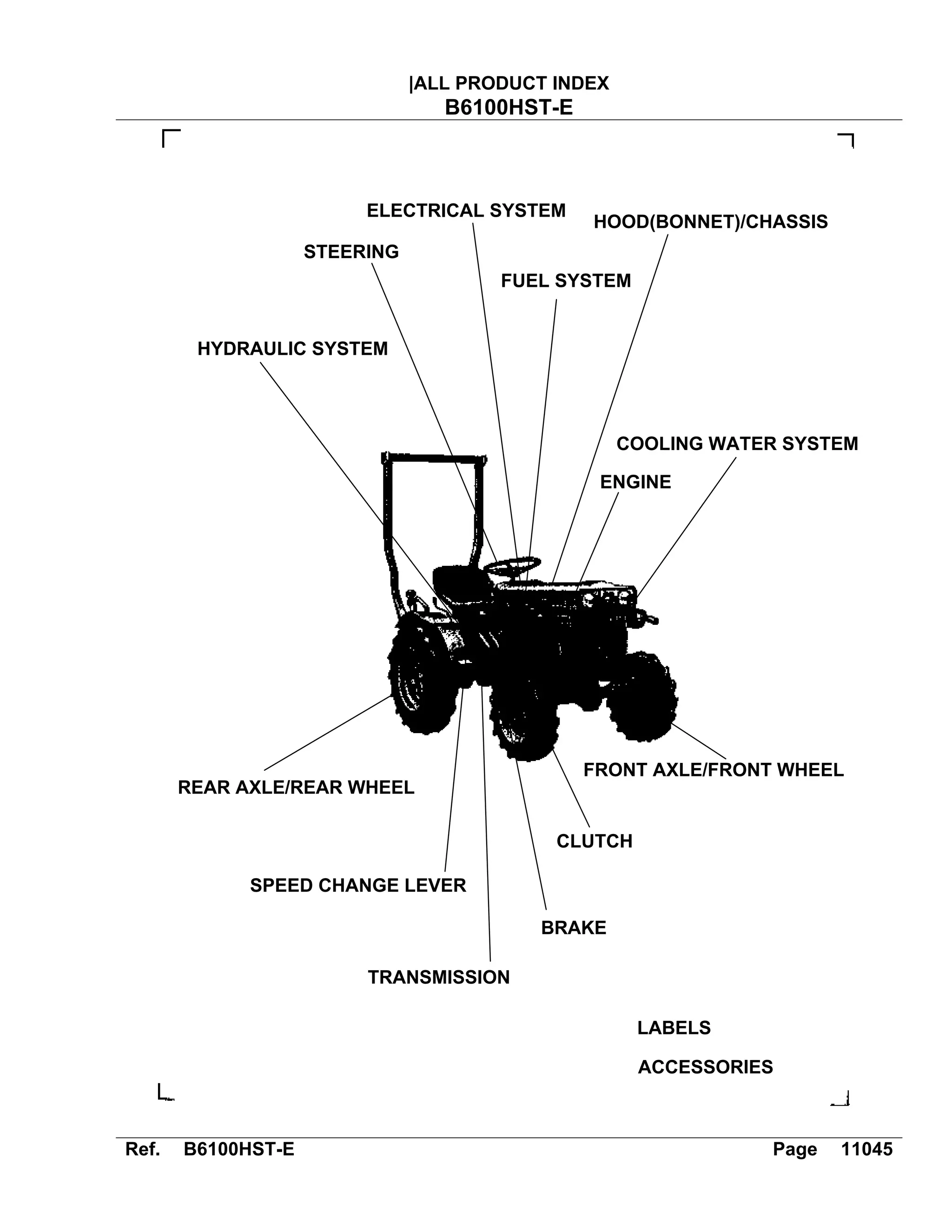 |ALL PRODUCT INDEX
B6100HST-E

ELECTRICAL SYSTEM

HOOD(BONNET)/CHASSIS

STEERING

FUEL SYSTEM

HYDRAULIC SYSTEM

COOLING WATER SYSTEM

ENGINE

FRONT AXLE/FRONT WHEEL

REAR AXLE/REAR WHEEL

CLUTCH

SPEED CHANGE LEVER

BRAKE

TRANSMISSION

LABELS

ACCESSORIES

Ref. B6100HST-E Page 11045