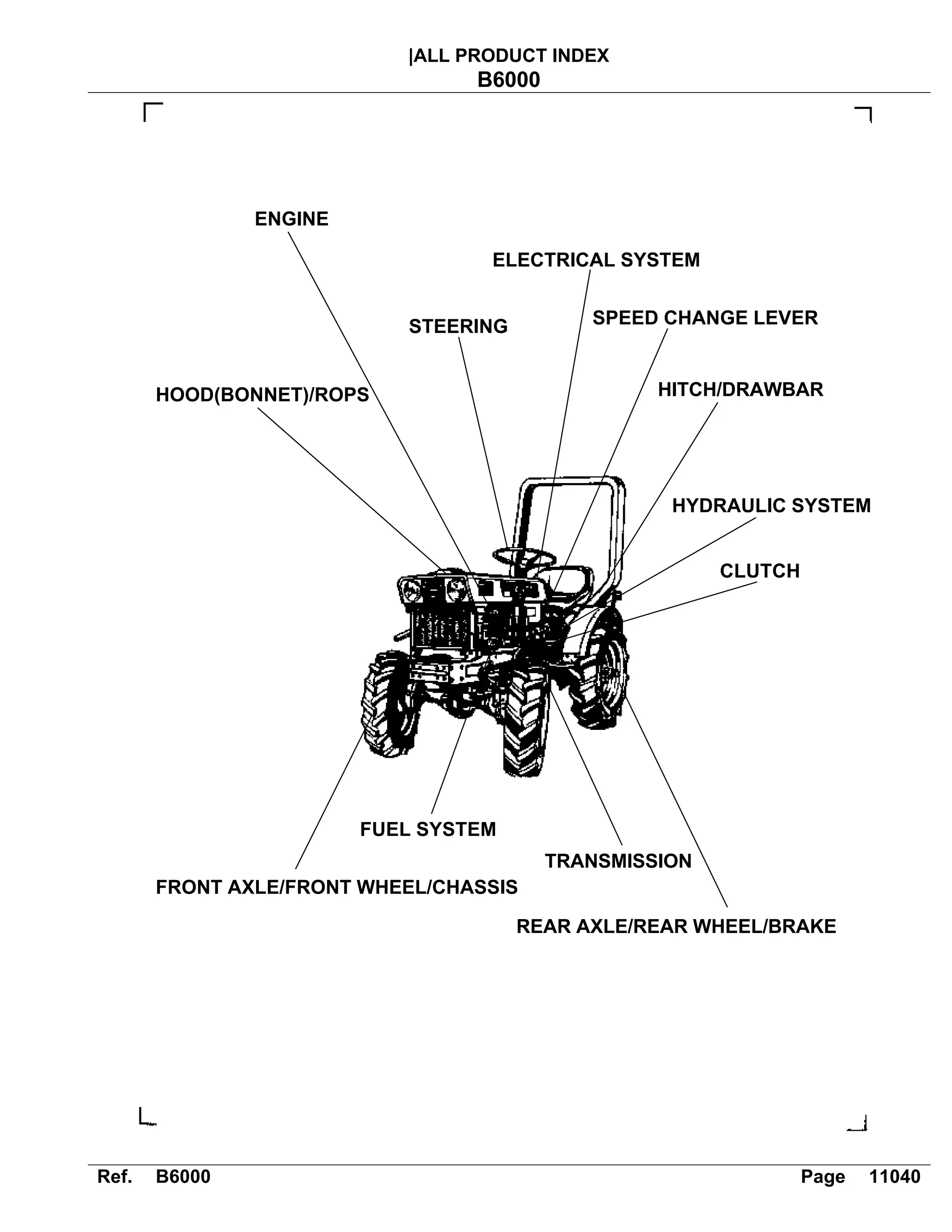 |ALL PRODUCT INDEX
B6000

ENGINE

ELECTRICAL SYSTEM

STEERING

SPEED CHANGE LEVER

HOOD(BONNET)/ROPS

HITCH/DRAWBAR

HYDRAULIC SYSTEM

CLUTCH

FUEL SYSTEM

TRANSMISSION

FRONT AXLE/FRONT WHEEL/CHASSIS

REAR AXLE/REAR WHEEL/BRAKE

Ref. B6000

Page 11040