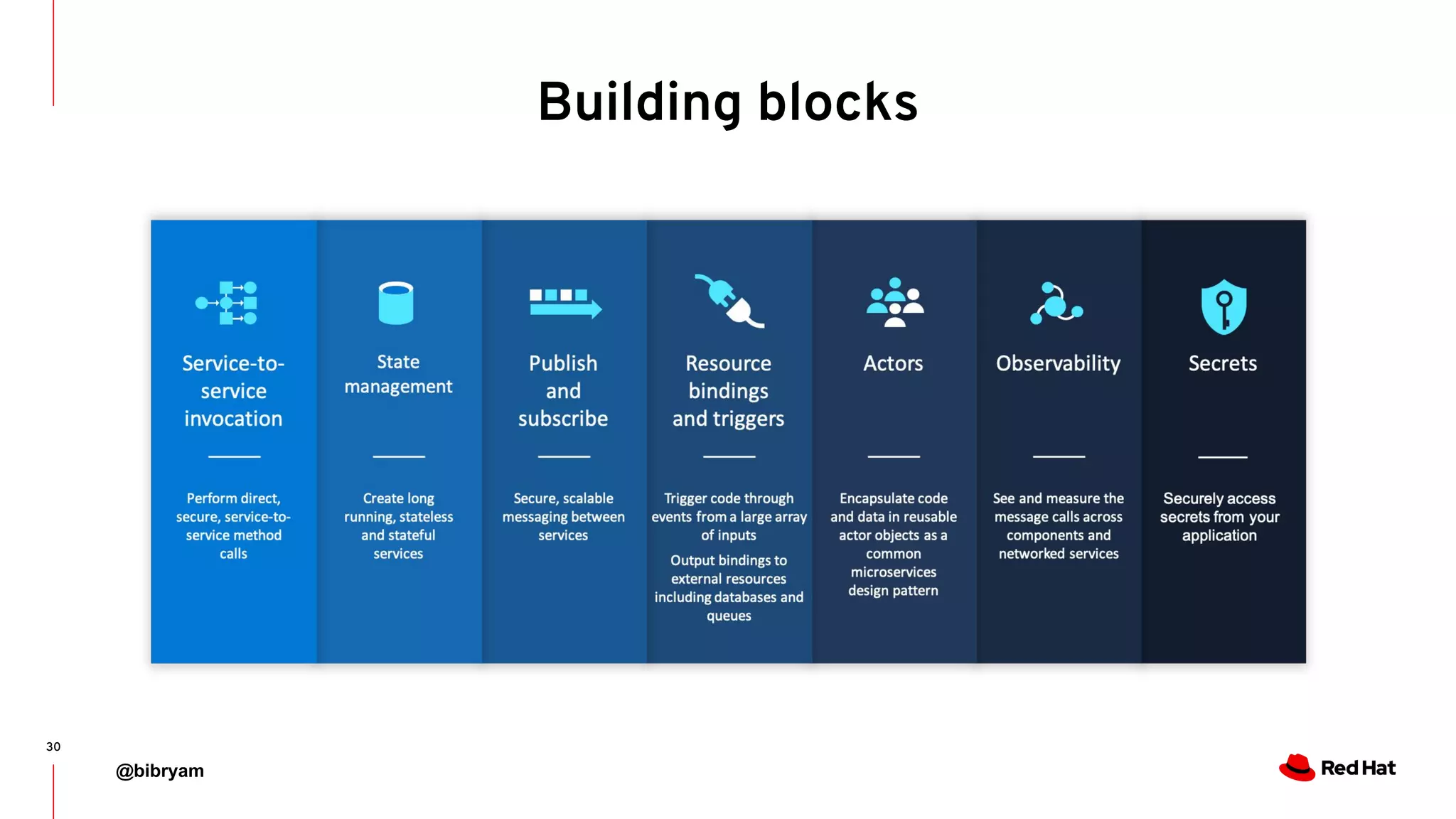 Building blocks

Service-to-service invocation

Perform direct, secure, service-to-service method calls

State management

Create long running, stateless and stateful services

Publish and subscribe

Secure, scalable messaging between services

Resource bindings and triggers

Trigger code through events from a large array of inputs

Output bindings to external resources including databases and queues

Actors

Encapsulate code and data in reusable actor objects as a common microservices design pattern

Observability

See and measure the message calls across components and networked services

Secrets

Securely access secrets from your application

30

@bibryam

Red Hat