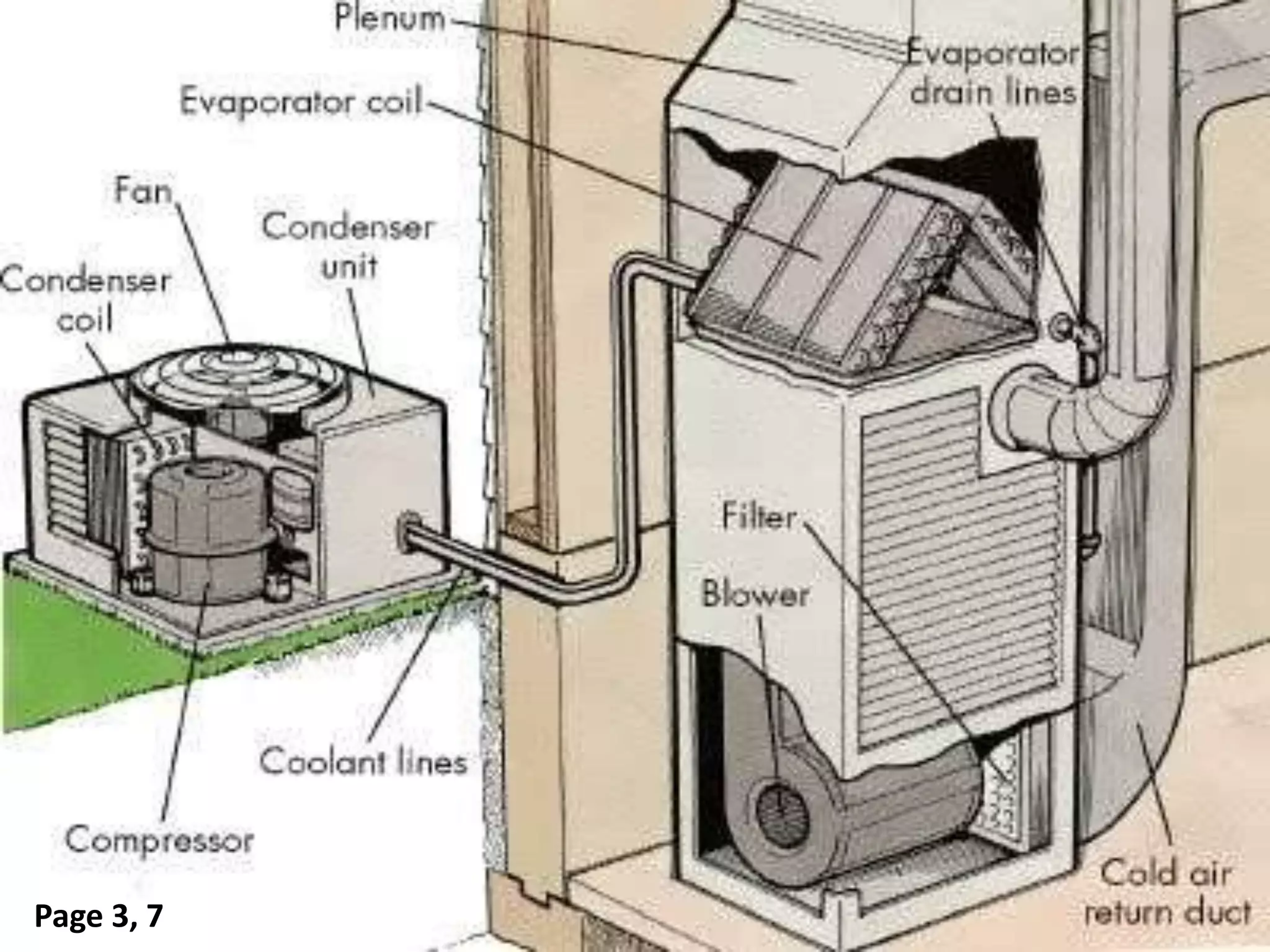 Plenum

Evaporator drain lines

Evaporator coil

Fan

Condenser unit

Condenser coil

Filter

Blower

Coolant lines

Compressor

Cold air return duct

Page 3, 7