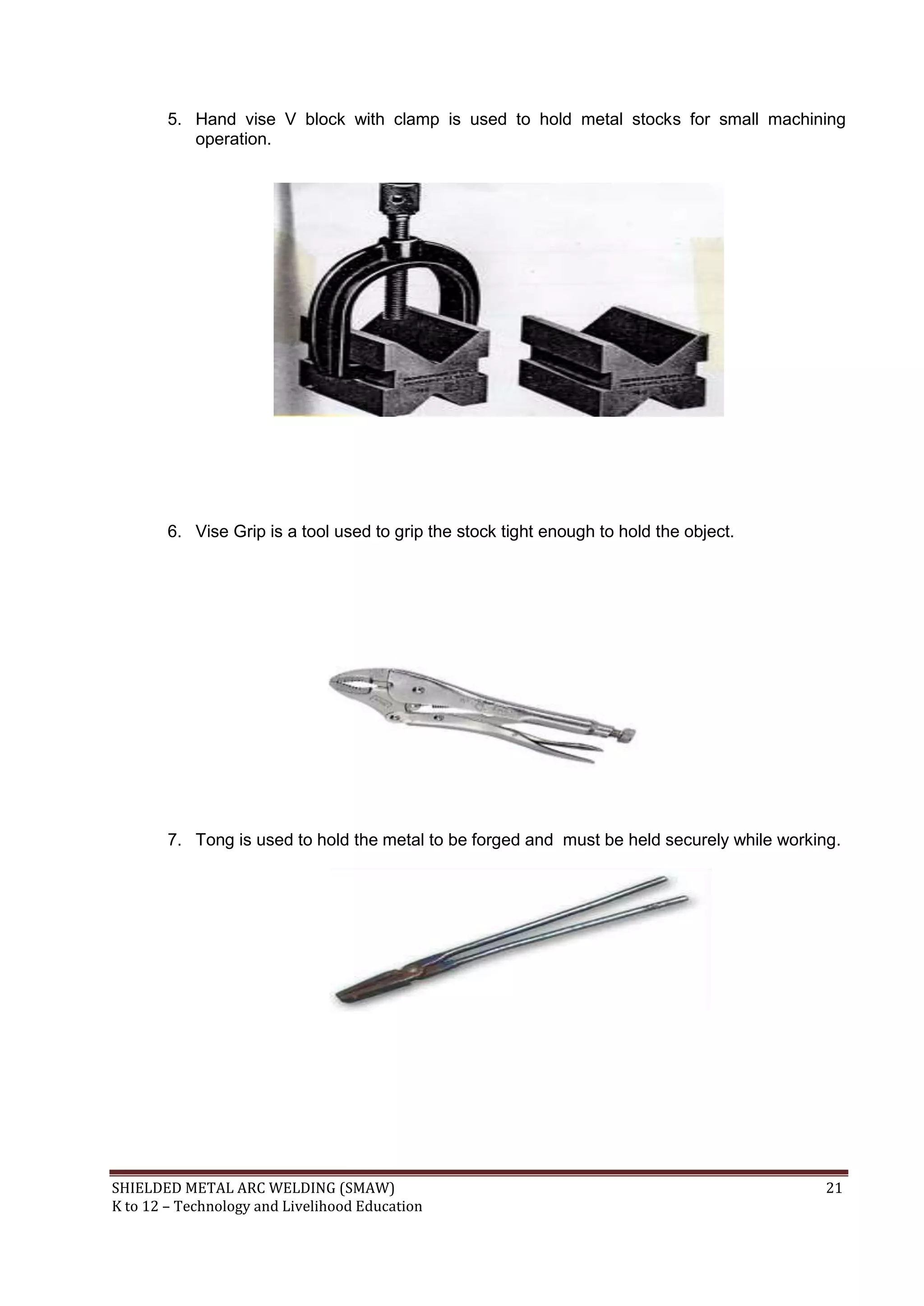 5. Hand vise V block with clamp is used to hold metal stocks for small machining operation.

6. Vise Grip is a tool used to grip the stock tight enough to hold the object.

7. Tong is used to hold the metal to be forged and must be held securely while working.

SHIELDED METAL ARC WELDING (SMAW) 21
K to 12 – Technology and Livelihood Education