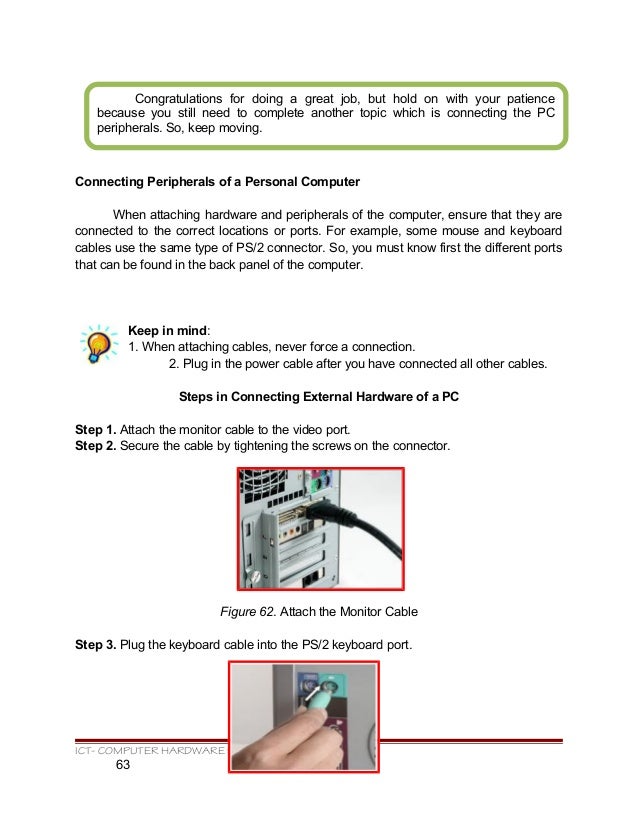 Congratulations for doing a great job, but hold on with your patience because you still need to complete another topic which is connecting the PC peripherals. So, keep moving.

Connecting Peripherals of a Personal Computer

When attaching hardware and peripherals of the computer, ensure that they are connected to the correct locations or ports. For example, some mouse and keyboard cables use the same type of PS/2 connector. So, you must know first the different ports that can be found in the back panel of the computer.

Keep in mind:
1. When attaching cables, never force a connection.
2. Plug in the power cable after you have connected all other cables.

Steps in Connecting External Hardware of a PC

Step 1. Attach the monitor cable to the video port.
Step 2. Secure the cable by tightening the screws on the connector.

Figure 62. Attach the Monitor Cable

Step 3. Plug the keyboard cable into the PS/2 keyboard port.

ICT- COMPUTER HARDWARE
63