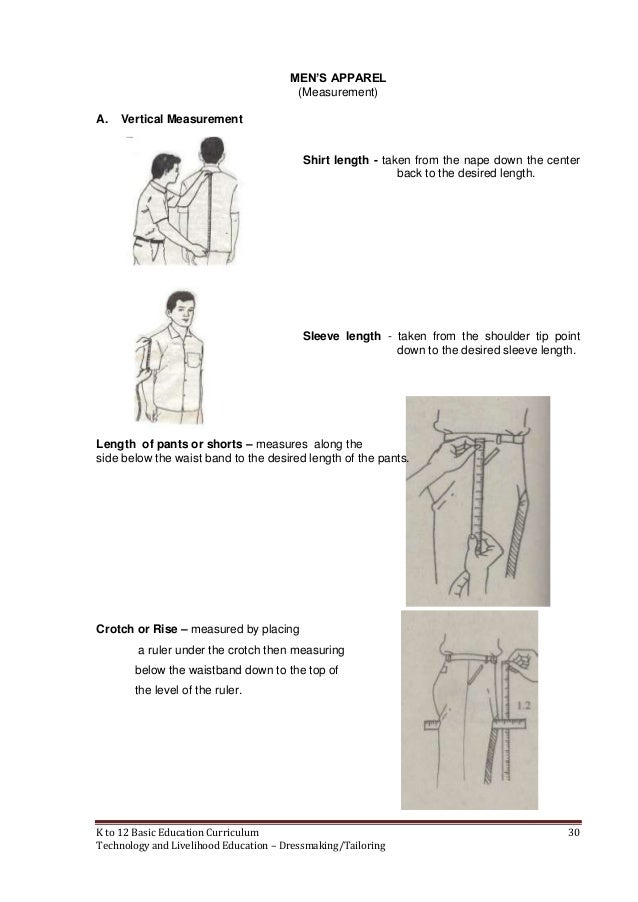 MEN'S APPAREL
(Measurement)

A. Vertical Measurement

Shirt length - taken from the nape down the center back to the desired length.

Sleeve length - taken from the shoulder tip point down to the desired sleeve length.

Length of pants or shorts – measures along the side below the waist band to the desired length of the pants.

Crotch or Rise – measured by placing a ruler under the crotch then measuring below the waistband down to the top of the level of the ruler.

12

K to 12 Basic Education Curriculum
Technology and Livelihood Education – Dressmaking/Tailoring

30