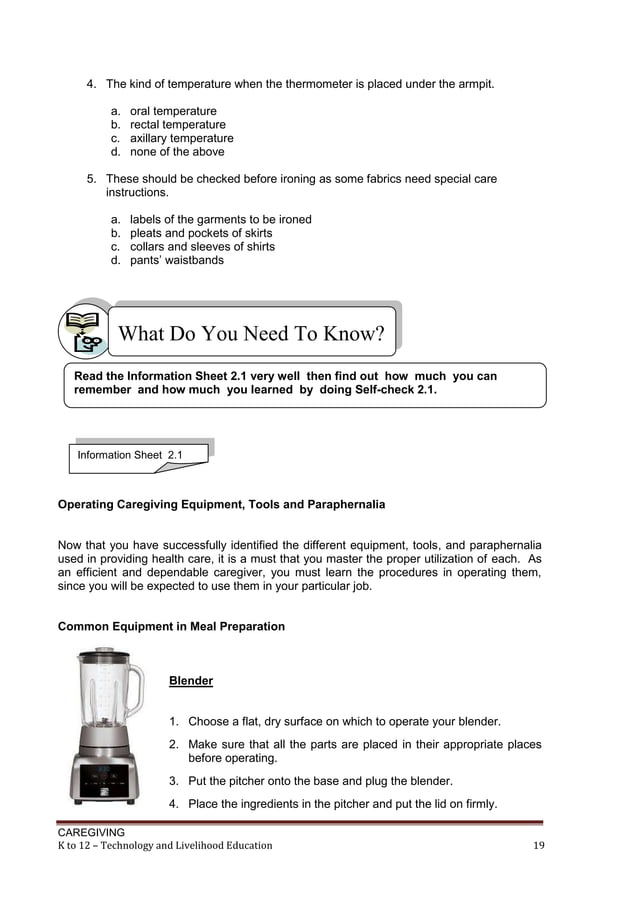 4. The kind of temperature when the thermometer is placed under the armpit.

a. oral temperature
b. rectal temperature
c. axillary temperature
d. none of the above

5. These should be checked before ironing as some fabrics need special care instructions.

a. labels of the garments to be ironed
b. pleats and pockets of skirts
c. collars and sleeves of shirts
d. pants' waistbands

What Do You Need To Know?

Read the Information Sheet 2.1 very well then find out how much you can remember and how much you learned by doing Self-check 2.1.

Information Sheet 2.1

Operating Caregiving Equipment, Tools and Paraphernalia

Now that you have successfully identified the different equipment, tools, and paraphernalia used in providing health care, it is a must that you master the proper utilization of each. As an efficient and dependable caregiver, you must learn the procedures in operating them, since you will be expected to use them in your particular job.

Common Equipment in Meal Preparation

Blender

1. Choose a flat, dry surface on which to operate your blender.

2. Make sure that all the parts are placed in their appropriate places before operating.

3. Put the pitcher onto the base and plug the blender.

4. Place the ingredients in the pitcher and put the lid on firmly.

CAREGIVING
K to 12 – Technology and Livelihood Education 19