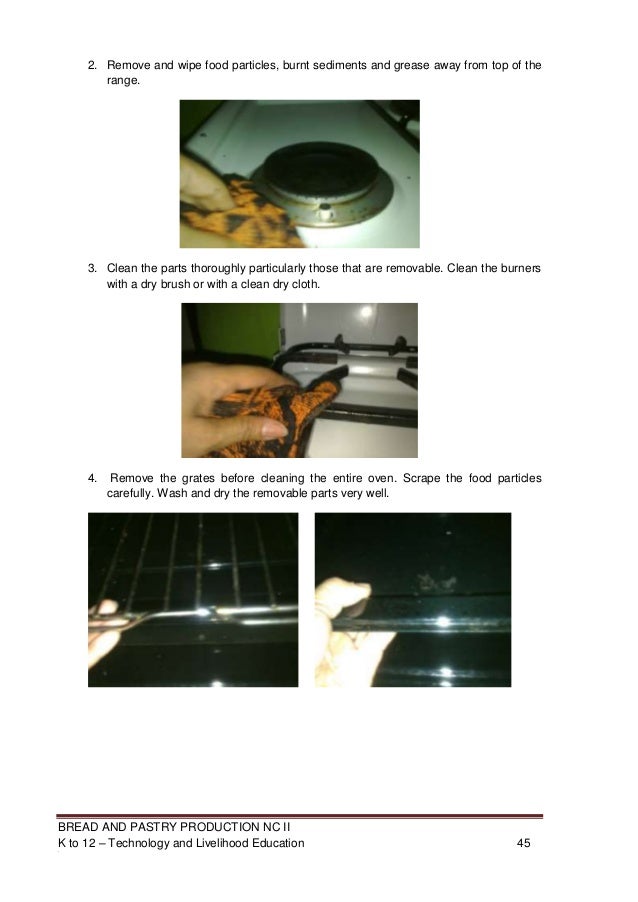 2. Remove and wipe food particles, burnt sediments and grease away from top of the range.

3. Clean the parts thoroughly particularly those that are removable. Clean the burners with a dry brush or with a clean dry cloth.

4. Remove the grates before cleaning the entire oven. Scrape the food particles carefully. Wash and dry the removable parts very well.

BREAD AND PASTRY PRODUCTION NC II
K to 12 – Technology and Livelihood Education 45