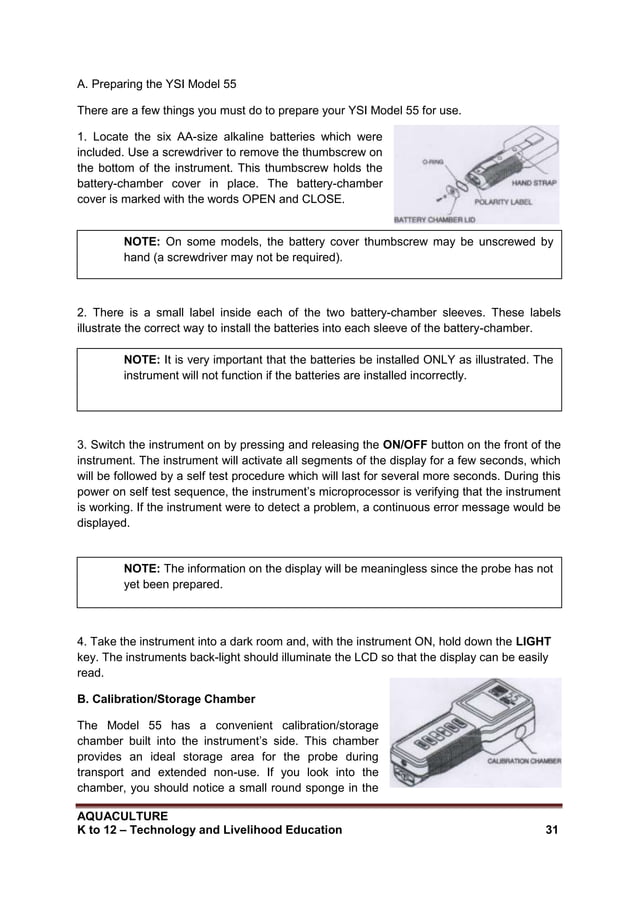 A. Preparing the YSI Model 55

There are a few things you must do to prepare your YSI Model 55 for use.

1. Locate the six AA-size alkaline batteries which were included. Use a screwdriver to remove the thumbscrew on the bottom of the instrument. This thumbscrew holds the battery-chamber cover in place. The battery-chamber cover is marked with the words OPEN and CLOSE.

O-RING

HAND STRAP

POLARITY LABEL

BATTERY CHAMBER LID

NOTE: On some models, the battery cover thumbscrew may be unscrewed by hand (a screwdriver may not be required).

2. There is a small label inside each of the two battery-chamber sleeves. These labels illustrate the correct way to install the batteries into each sleeve of the battery-chamber.

NOTE: It is very important that the batteries be installed ONLY as illustrated. The instrument will not function if the batteries are installed incorrectly.

3. Switch the instrument on by pressing and releasing the ON/OFF button on the front of the instrument. The instrument will activate all segments of the display for a few seconds, which will be followed by a self test procedure which will last for several more seconds. During this power on self test sequence, the instrument's microprocessor is verifying that the instrument is working. If the instrument were to detect a problem, a continuous error message would be displayed.

NOTE: The information on the display will be meaningless since the probe has not yet been prepared.

4. Take the instrument into a dark room and, with the instrument ON, hold down the LIGHT key. The instruments back-light should illuminate the LCD so that the display can be easily read.

B. Calibration/Storage Chamber

The Model 55 has a convenient calibration/storage chamber built into the instrument's side. This chamber provides an ideal storage area for the probe during transport and extended non-use. If you look into the chamber, you should notice a small round sponge in the

CALIBRATION CHAMBER

AQUACULTURE
K to 12 – Technology and Livelihood Education 31