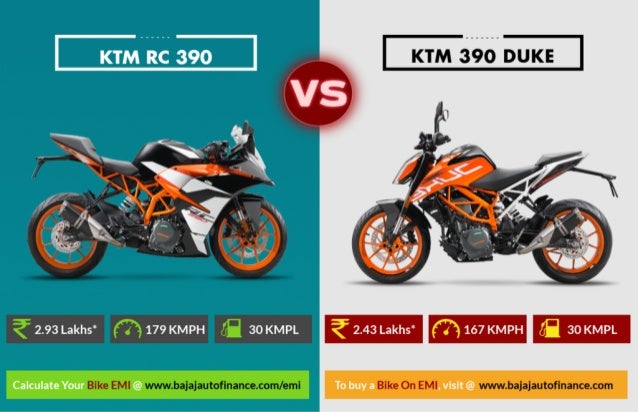 KTM RC 390

VS

KTM 390 DUKE

DUKE

₹ 2.93 Lakhs*

179 KMPH

30 KMPL

₹ 2.43 Lakhs*

167 KMPH

30 KMPL

Calculate Your Bike EMI @ www.bajajautofinance.com/emi

To buy a Bike On EMI, visit @ www.bajajautofinance.com