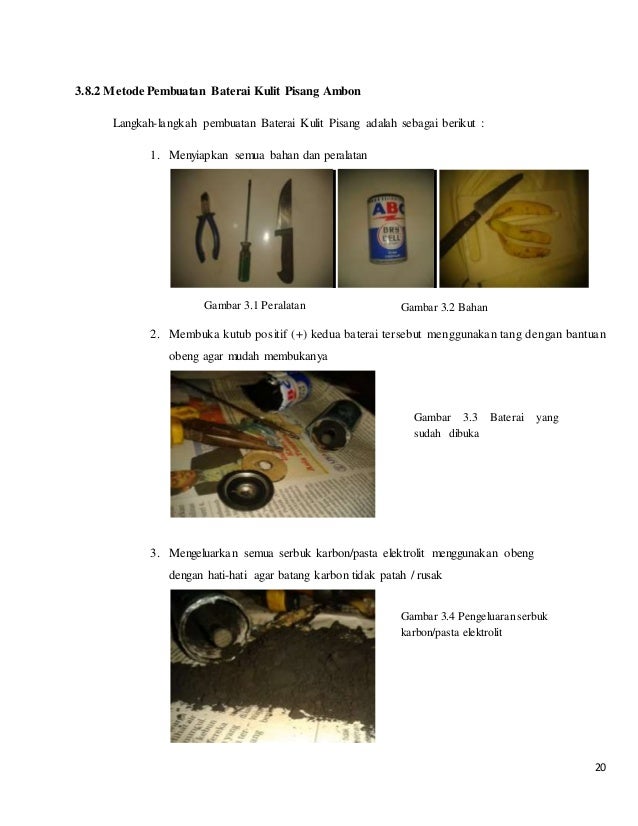 3.8.2 Metode Pembuatan Baterai Kulit Pisang Ambon

Langkah-langkah pembuatan Baterai Kulit Pisang adalah sebagai berikut :

1. Menyiapkan semua bahan dan peralatan

ABC
DRY CELL

Gambar 3.1 Peralatan

Gambar 3.2 Bahan

2. Membuka kutub positif (+) kedua baterai tersebut menggunakan tang dengan bantuan obeng agar mudah membukanya

Gambar 3.3 Baterai yang sudah dibuka

3. Mengeluarkan semua serbuk karbon/pasta elektrolit menggunakan obeng dengan hati-hati agar batang karbon tidak patah / rusak

Gambar 3.4 Pengeluaran serbuk karbon/pasta elektrolit

20