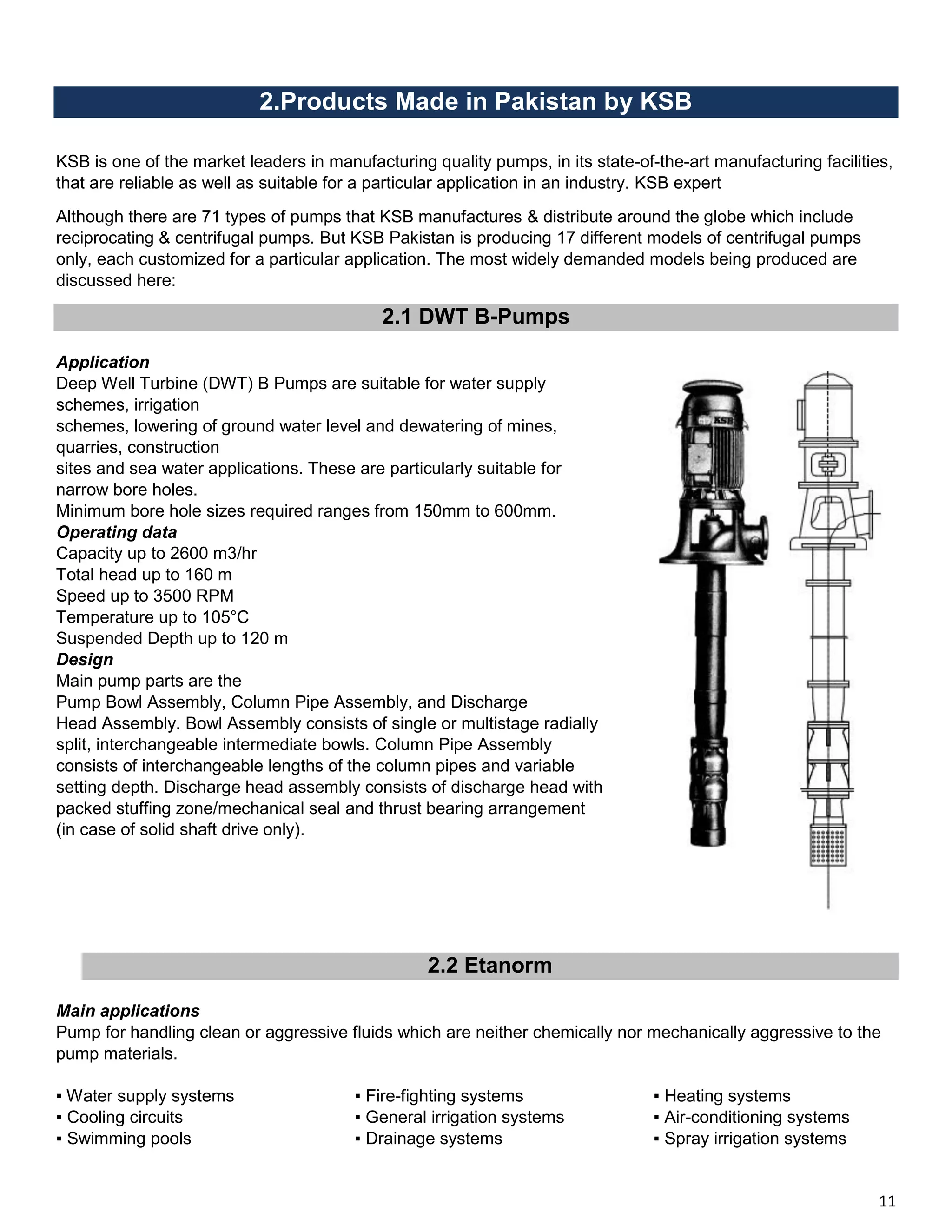 2.Products Made in Pakistan by KSB

KSB is one of the market leaders in manufacturing quality pumps, in its state-of-the-art manufacturing facilities, that are reliable as well as suitable for a particular application in an industry. KSB expert

Although there are 71 types of pumps that KSB manufactures & distribute around the globe which include reciprocating & centrifugal pumps. But KSB Pakistan is producing 17 different models of centrifugal pumps only, each customized for a particular application. The most widely demanded models being produced are discussed here:

2.1 DWT B-Pumps

Application
Deep Well Turbine (DWT) B Pumps are suitable for water supply schemes, irrigation
schemes, lowering of ground water level and dewatering of mines, quarries, construction
sites and sea water applications. These are particularly suitable for narrow bore holes.
Minimum bore hole sizes required ranges from 150mm to 600mm.
Operating data
Capacity up to 2600 m3/hr
Total head up to 160 m
Speed up to 3500 RPM
Temperature up to 105°C
Suspended Depth up to 120 m
Design
Main pump parts are the
Pump Bowl Assembly, Column Pipe Assembly, and Discharge
Head Assembly. Bowl Assembly consists of single or multistage radially split, interchangeable intermediate bowls. Column Pipe Assembly consists of interchangeable lengths of the column pipes and variable setting depth. Discharge head assembly consists of discharge head with packed stuffing zone/mechanical seal and thrust bearing arrangement (in case of solid shaft drive only).

KSB

2.2 Etanorm

Main applications
Pump for handling clean or aggressive fluids which are neither chemically nor mechanically aggressive to the pump materials.

▪ Water supply systems
▪ Cooling circuits
▪ Swimming pools

▪ Fire-fighting systems
▪ General irrigation systems
▪ Drainage systems

▪ Heating systems
▪ Air-conditioning systems
▪ Spray irrigation systems

11