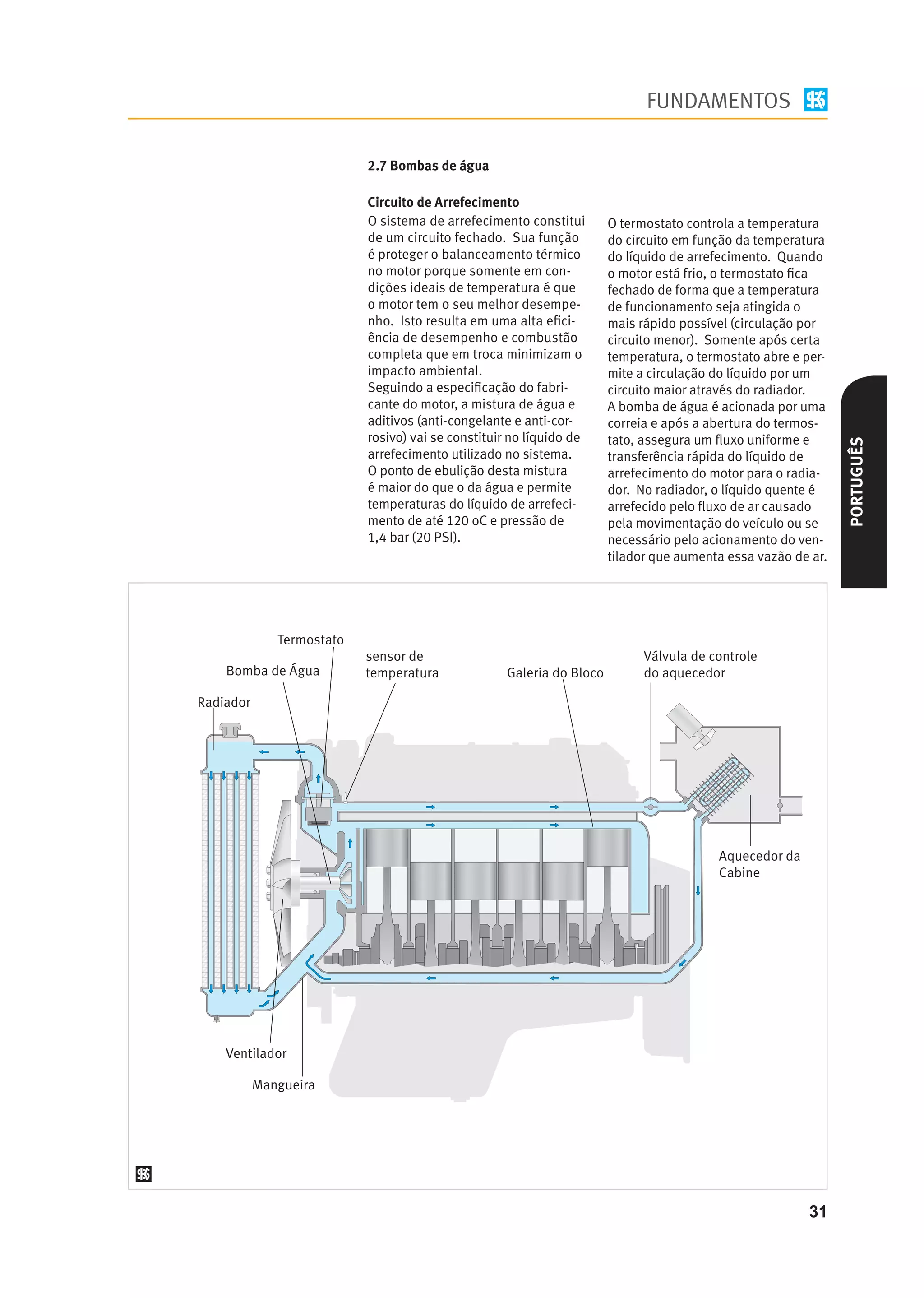 FUNDAMENTOS

2.7 Bombas de água

Circuito de Arrefecimento
O sistema de arrefecimento constitui de um circuito fechado. Sua função é proteger o balanceamento térmico no motor porque somente em condições ideais de temperatura é que o motor tem o seu melhor desempenho. Isto resulta em uma alta eficiência de desempenho e combustão completa que em troca minimizam o impacto ambiental.
Seguindo a especificação do fabricante do motor, a mistura de água e aditivos (anti-congelante e anti-corrosivo) vai se constituir no líquido de arrefecimento utilizado no sistema.
O ponto de ebulição desta mistura é maior do que o da água e permite temperaturas do líquido de arrefecimento de até 120 oC e pressão de 1,4 bar (20 PSI).

O termostato controla a temperatura do circuito em função da temperatura do líquido de arrefecimento. Quando o motor está frio, o termostato fica fechado de forma que a temperatura de funcionamento seja atingida o mais rápido possível (circulação por circuito menor). Somente após certa temperatura, o termostato abre e permite a circulação do líquido por um circuito maior através do radiador.
A bomba de água é acionada por uma correia e após a abertura do termostato, assegura um fluxo uniforme e transferência rápida do líquido de arrefecimento do motor para o radiador. No radiador, o líquido quente é arrefecido pelo fluxo de ar causado pela movimentação do veículo ou se necessário pelo acionamento do ventilador que aumenta essa vazão de ar.

PORTUGUÊS

Termostato
Bomba de Água
Radiador
sensor de temperatura
Galeria do Bloco
Válvula de controle do aquecedor
Aquecedor da Cabine
Ventilador
Mangueira

31