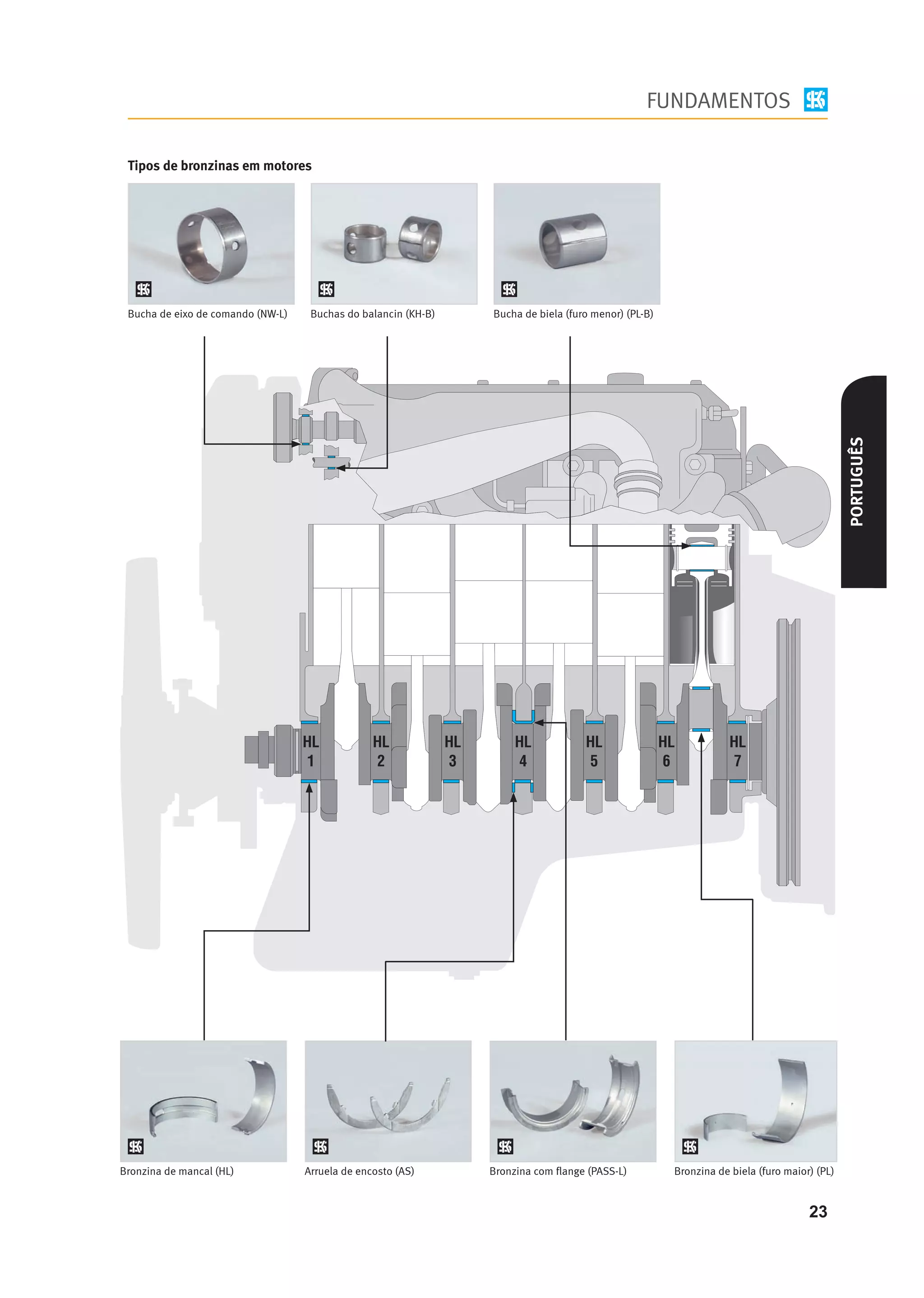 FUNDAMENTOS

Tipos de bronzinas em motores

Bucha de eixo de comando (NW-L)

Buchas do balancin (KH-B)

Bucha de biela (furo menor) (PL-B)

PORTUGUÊS

HL 1

HL 2

HL 3

HL 4

HL 5

HL 6

HL 7

Bronzina de mancal (HL)

Arruela de encosto (AS)

Bronzina com flange (PASS-L)

Bronzina de biela (furo maior) (PL)

23