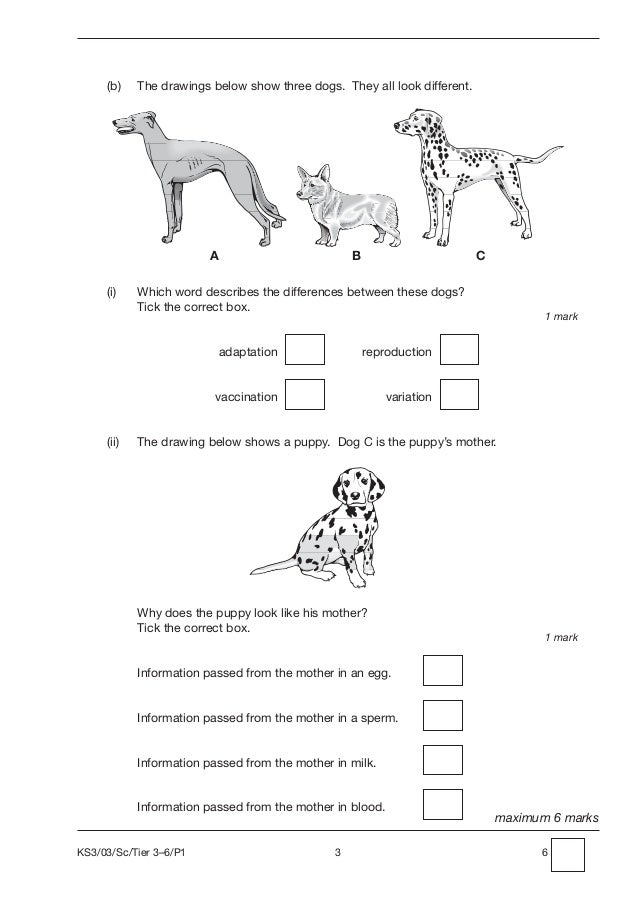 (b) The drawings below show three dogs. They all look different.

A B C

(i) Which word describes the differences between these dogs?
Tick the correct box.

1 mark

adaptation reproduction

vaccination variation

(ii) The drawing below shows a puppy. Dog C is the puppy's mother.

Why does the puppy look like his mother?
Tick the correct box.

1 mark

Information passed from the mother in an egg.

Information passed from the mother in a sperm.

Information passed from the mother in milk.

Information passed from the mother in blood.

maximum 6 marks

KS3/03/Sc/Tier 3–6/P1 3 6