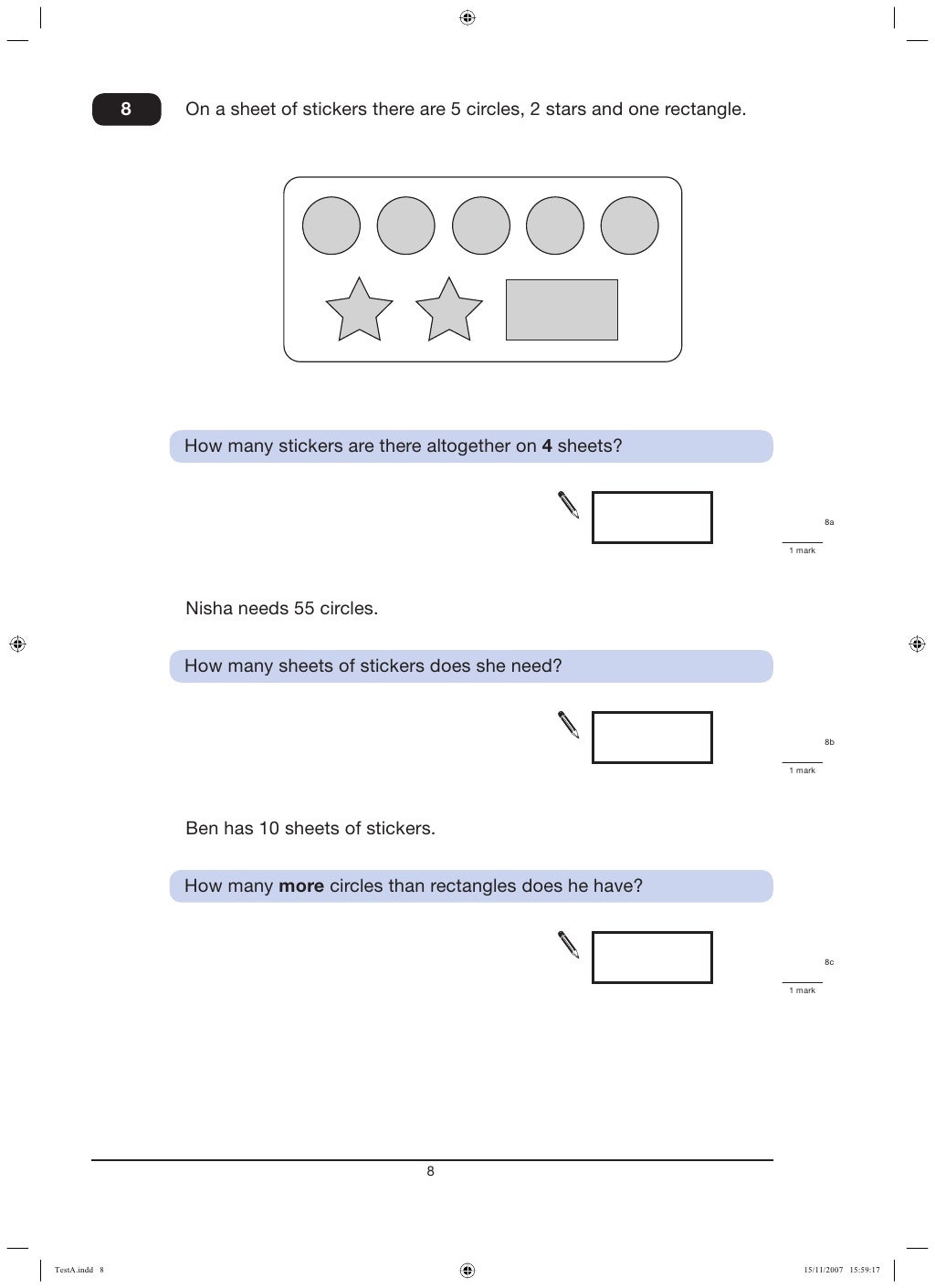 8

On a sheet of stickers there are 5 circles, 2 stars and one rectangle.

How many stickers are there altogether on **4** sheets?

8a

1 mark

Nisha needs 55 circles.

How many sheets of stickers does she need?

8b

1 mark

Ben has 10 sheets of stickers.

How many **more** circles than rectangles does he have?

8c

1 mark

8

TestA.indd 8

15/11/2007 15:59:17