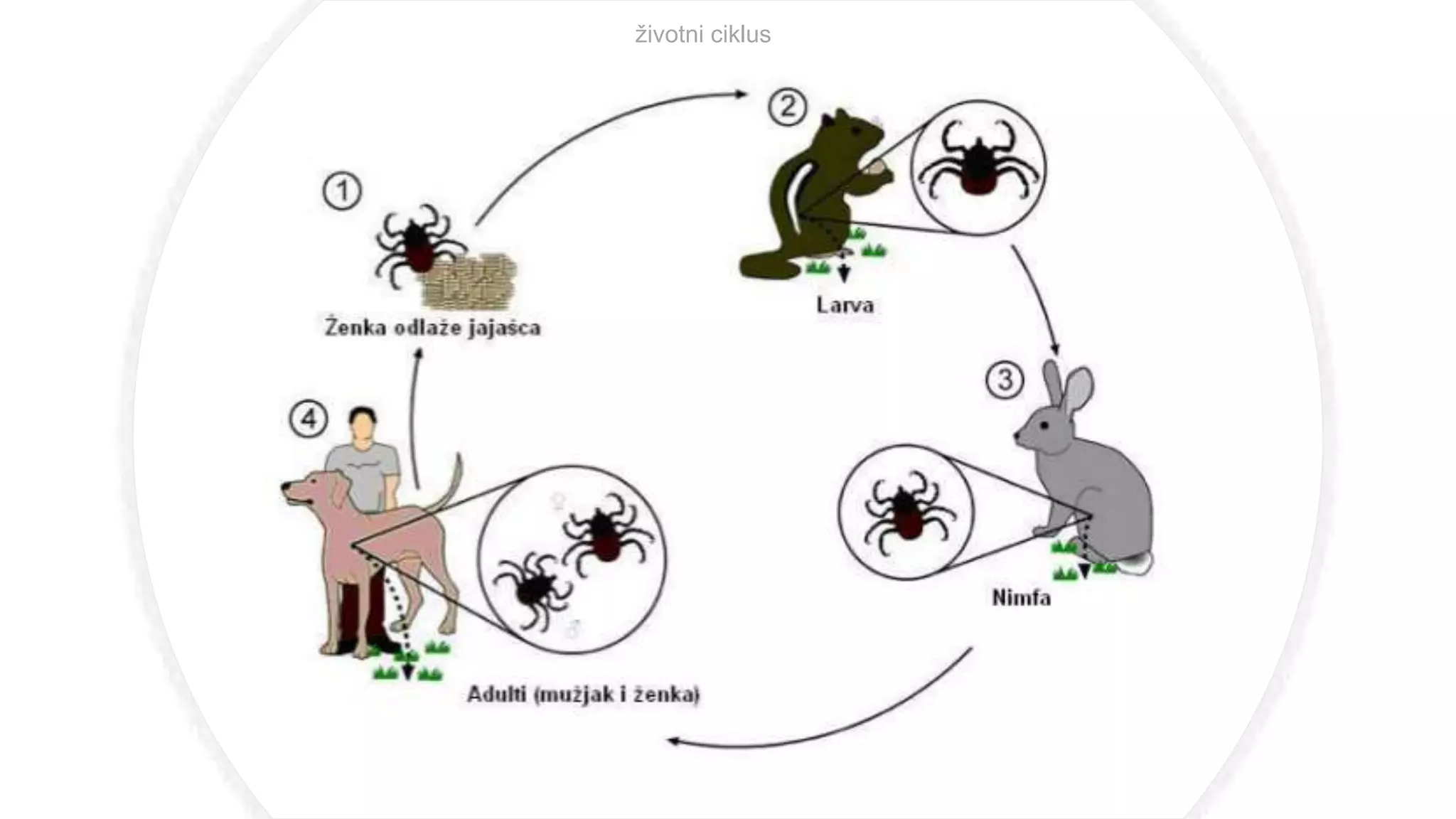 životni ciklus

1

Ženka odlaže jajašca

2

Larva

3

Nimfa

4

♀

♂

Adulti (mužjak i ženka)